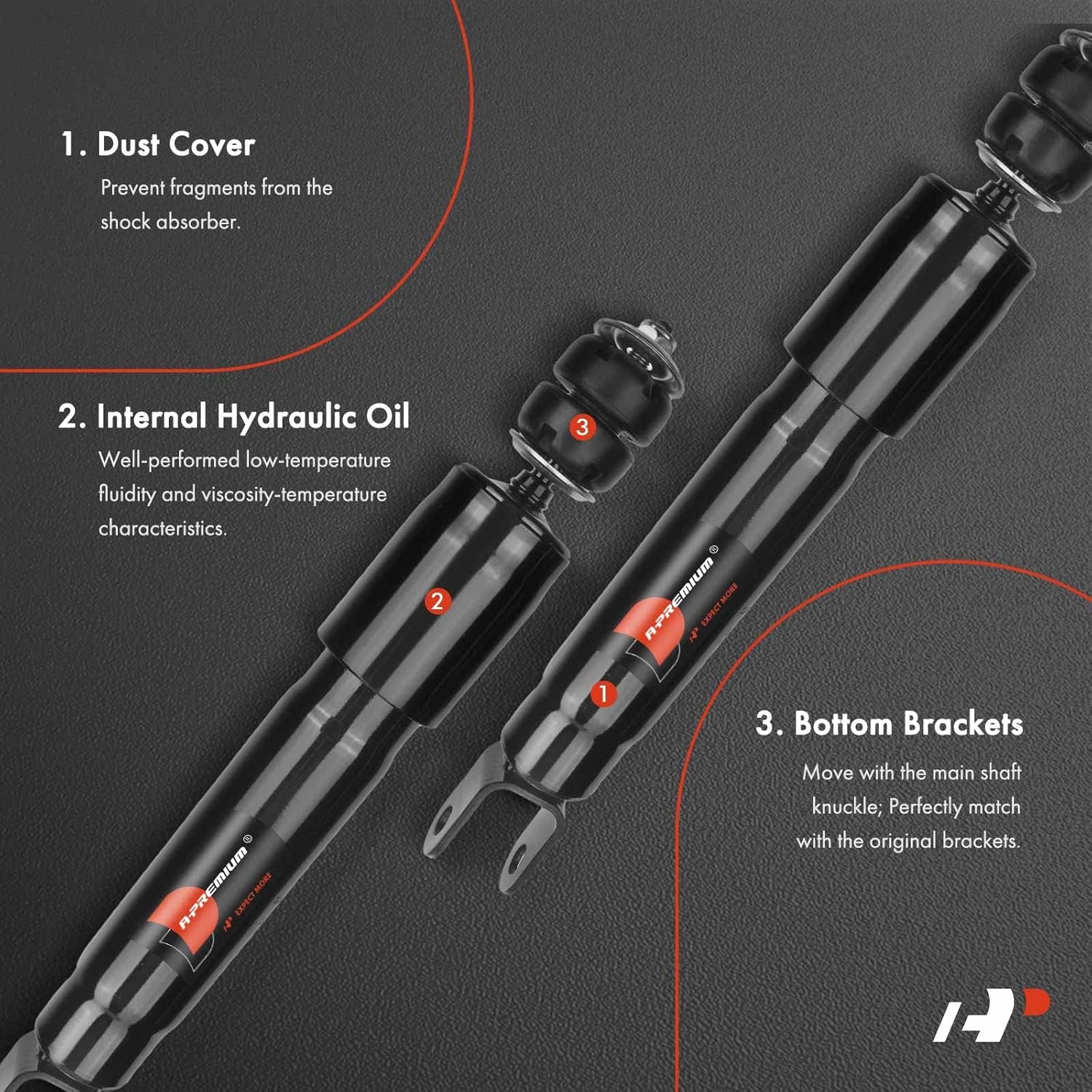 1. Dust Cover

Prevent fragments from the shock absorber.

2. Internal Hydraulic Oil

Well-performed low-temperature fluidity and viscosity-temperature characteristics.

3

2

A-PREMIUM®
EXPECT MORE

1

3. Bottom Brackets

Move with the main shaft knuckle; Perfectly match with the original brackets.

A-PREMIUM®
EXPECT MORE