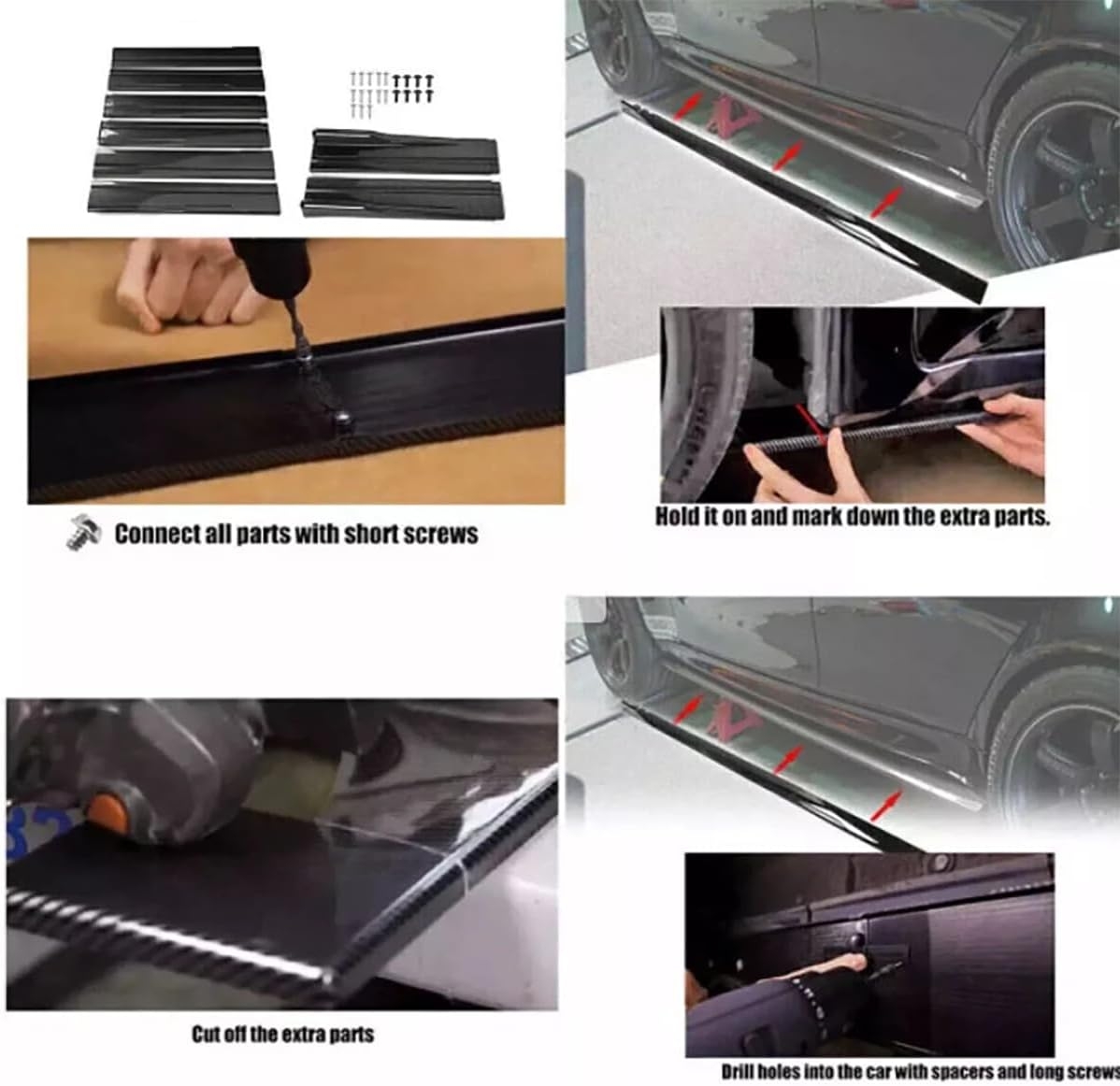 Connect all parts with short screws

Hold it on and mark down the extra parts.

Cut off the extra parts

Drill holes into the car with spacers and long screws