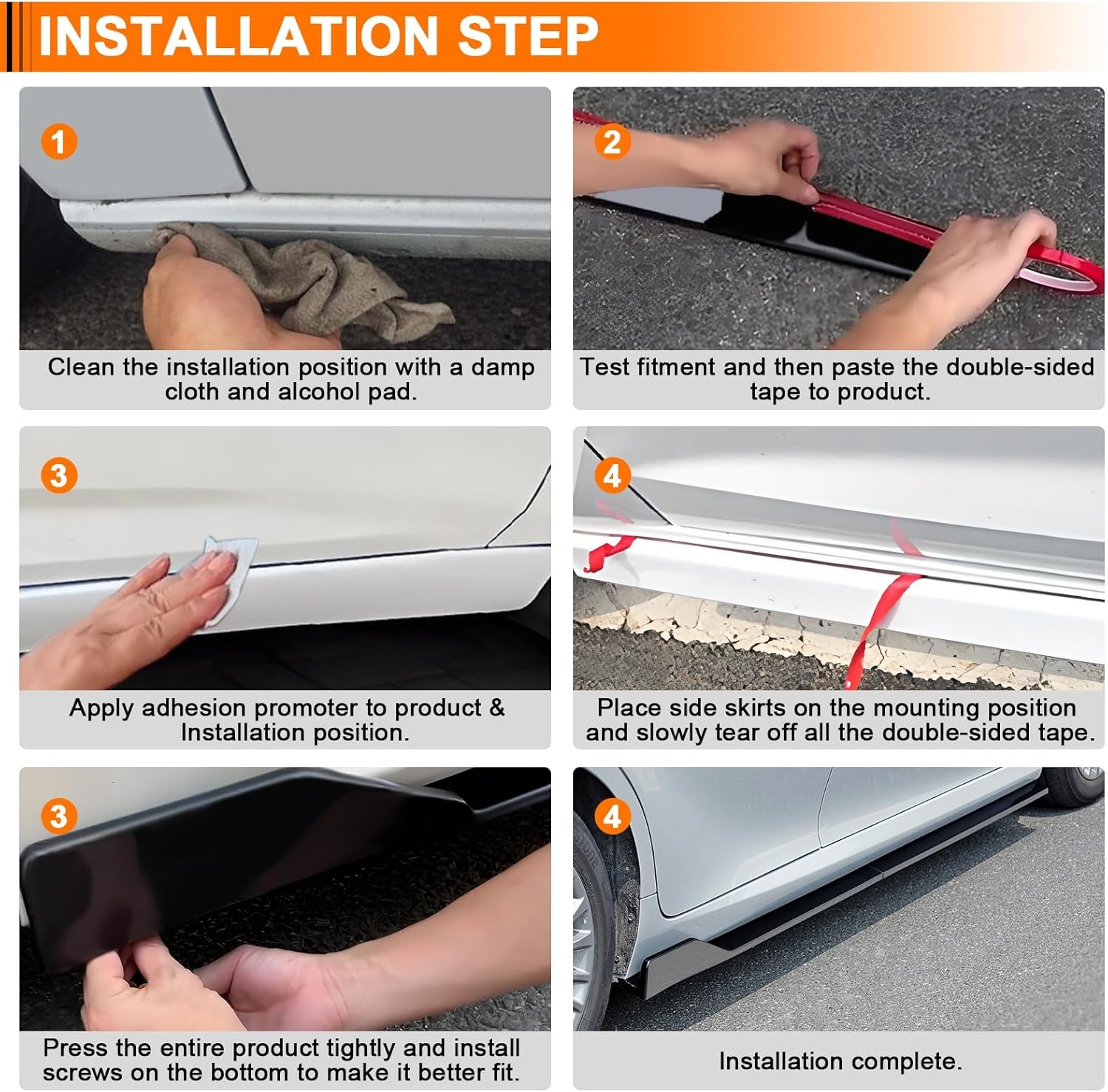 INSTALLATION STEP

1

Clean the installation position with a damp cloth and alcohol pad.

2

Test fitment and then paste the double-sided tape to product.

3

Apply adhesion promoter to product & Installation position.

4

Place side skirts on the mounting position and slowly tear off all the double-sided tape.

3

Press the entire product tightly and install screws on the bottom to make it better fit.

4

Installation complete.