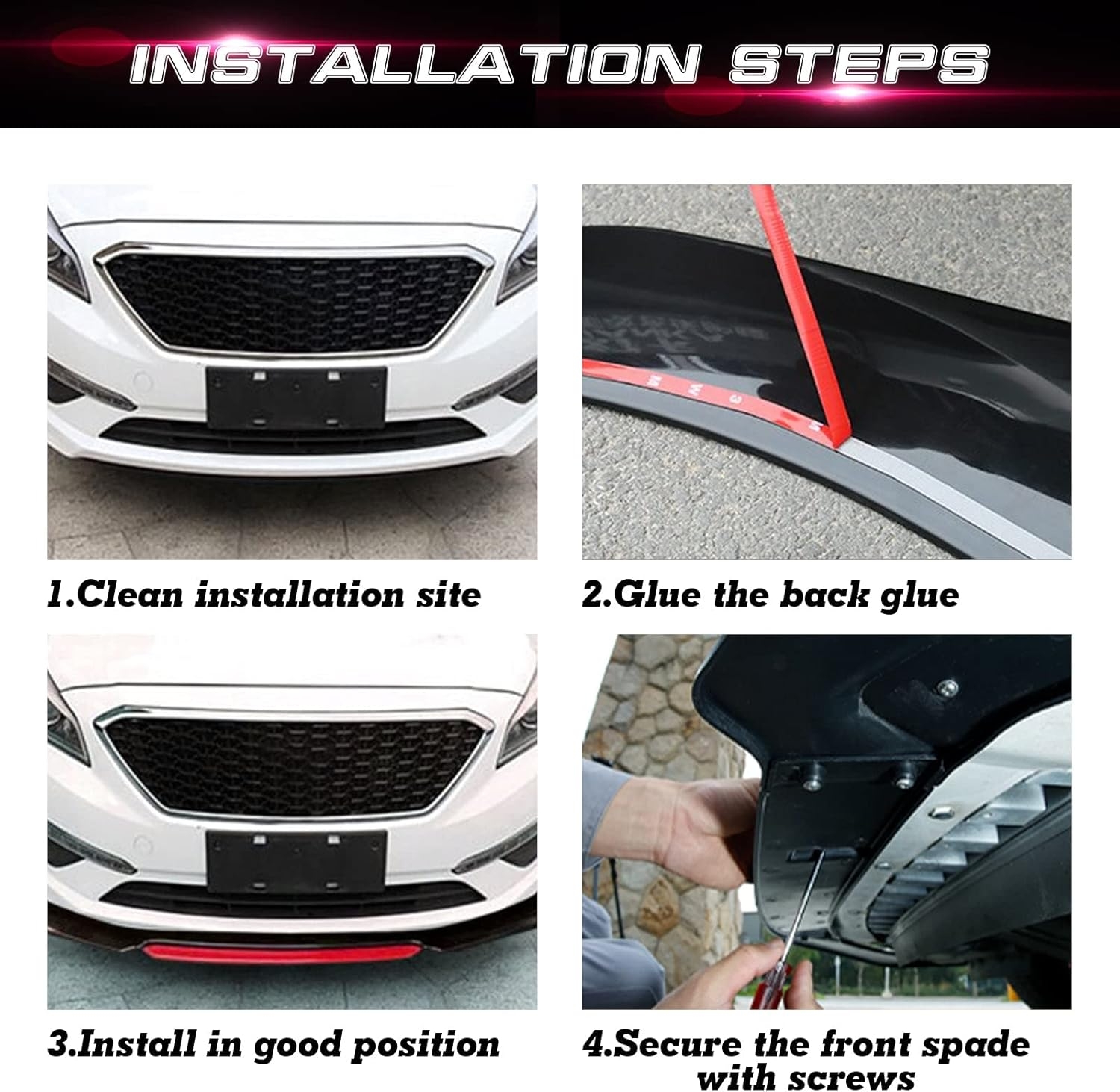 INSTALLATION STEPS

1.Clean installation site

2.Glue the back glue

3.Install in good position

4.Secure the front spade with screws