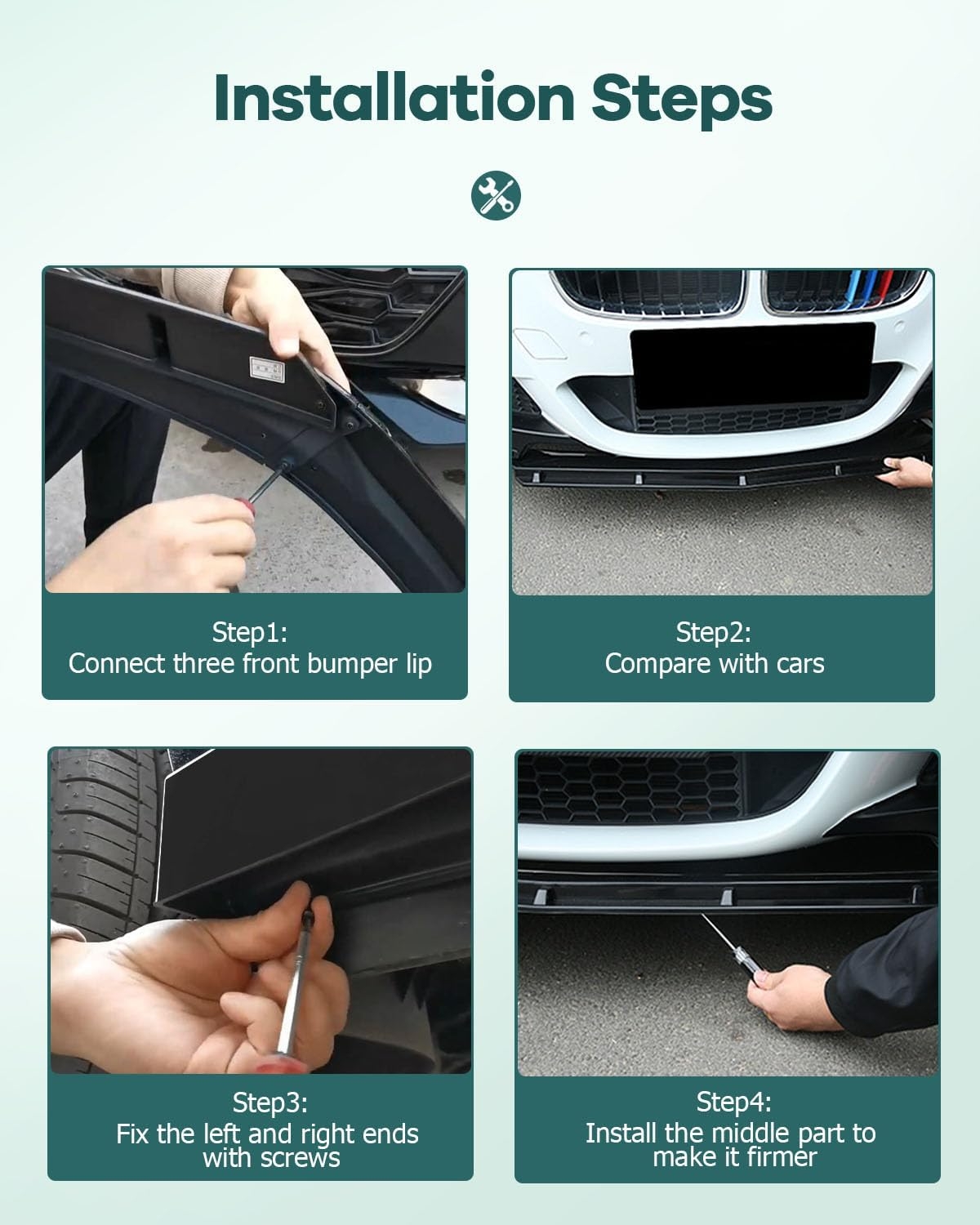 Installation Steps

Step1:
Connect three front bumper lip

Step2:
Compare with cars

Step3:
Fix the left and right ends with screws

Step4:
Install the middle part to make it firmer