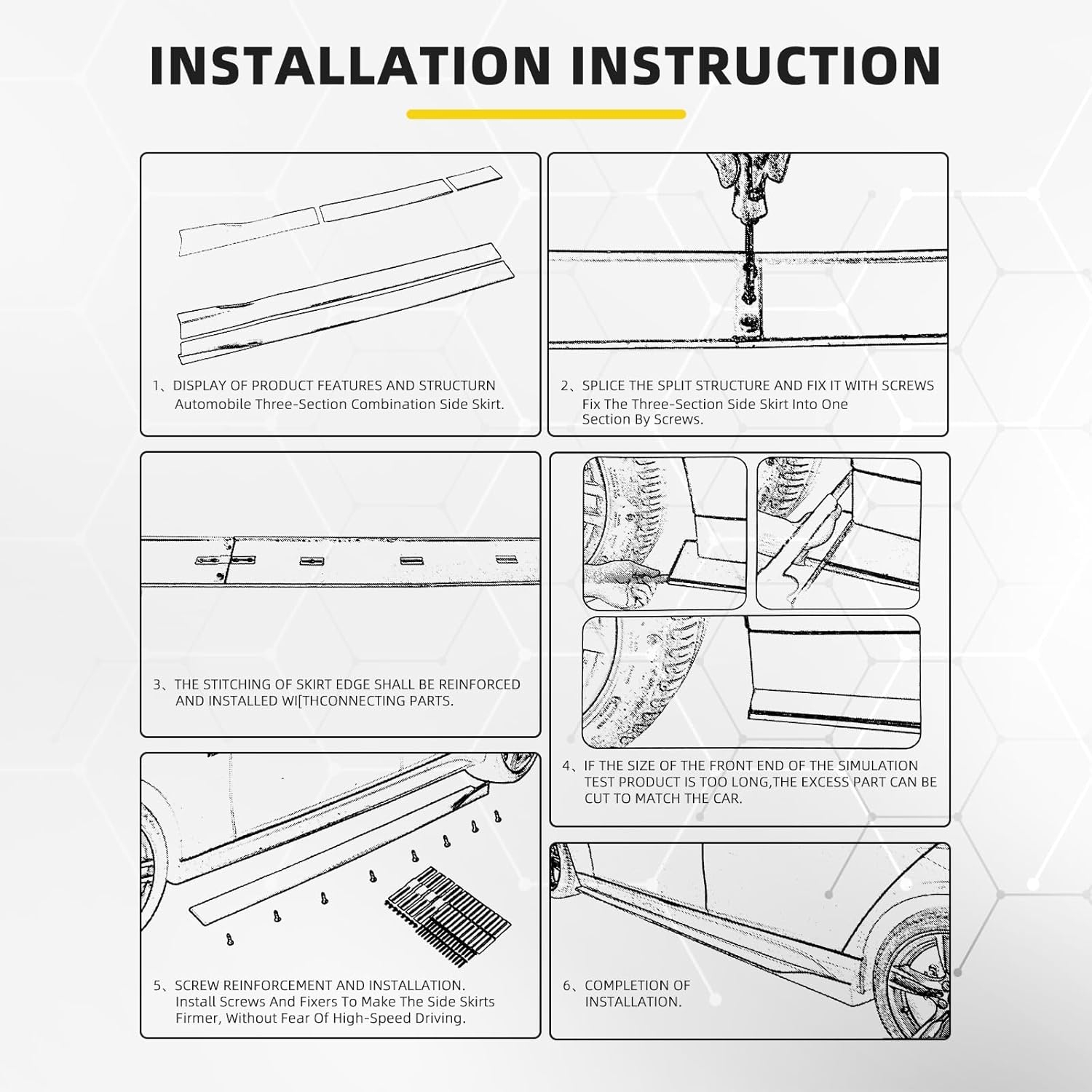 INSTALLATION INSTRUCTION

1、DISPLAY OF PRODUCT FEATURES AND STRUCTURN
Automobile Three-Section Combination Side Skirt.

2、SPLICE THE SPLIT STRUCTURE AND FIX IT WITH SCREWS
Fix The Three-Section Side Skirt Into One Section By Screws.

3、THE STITCHING OF SKIRT EDGE SHALL BE REINFORCED AND INSTALLED WI[THCONNECTING PARTS.

4、IF THE SIZE OF THE FRONT END OF THE SIMULATION TEST PRODUCT IS TOO LONG,THE EXCESS PART CAN BE CUT TO MATCH THE CAR.

5、SCREW REINFORCEMENT AND INSTALLATION.
Install Screws And Fixers To Make The Side Skirts Firmer, Without Fear Of High-Speed Driving.

6、COMPLETION OF INSTALLATION.