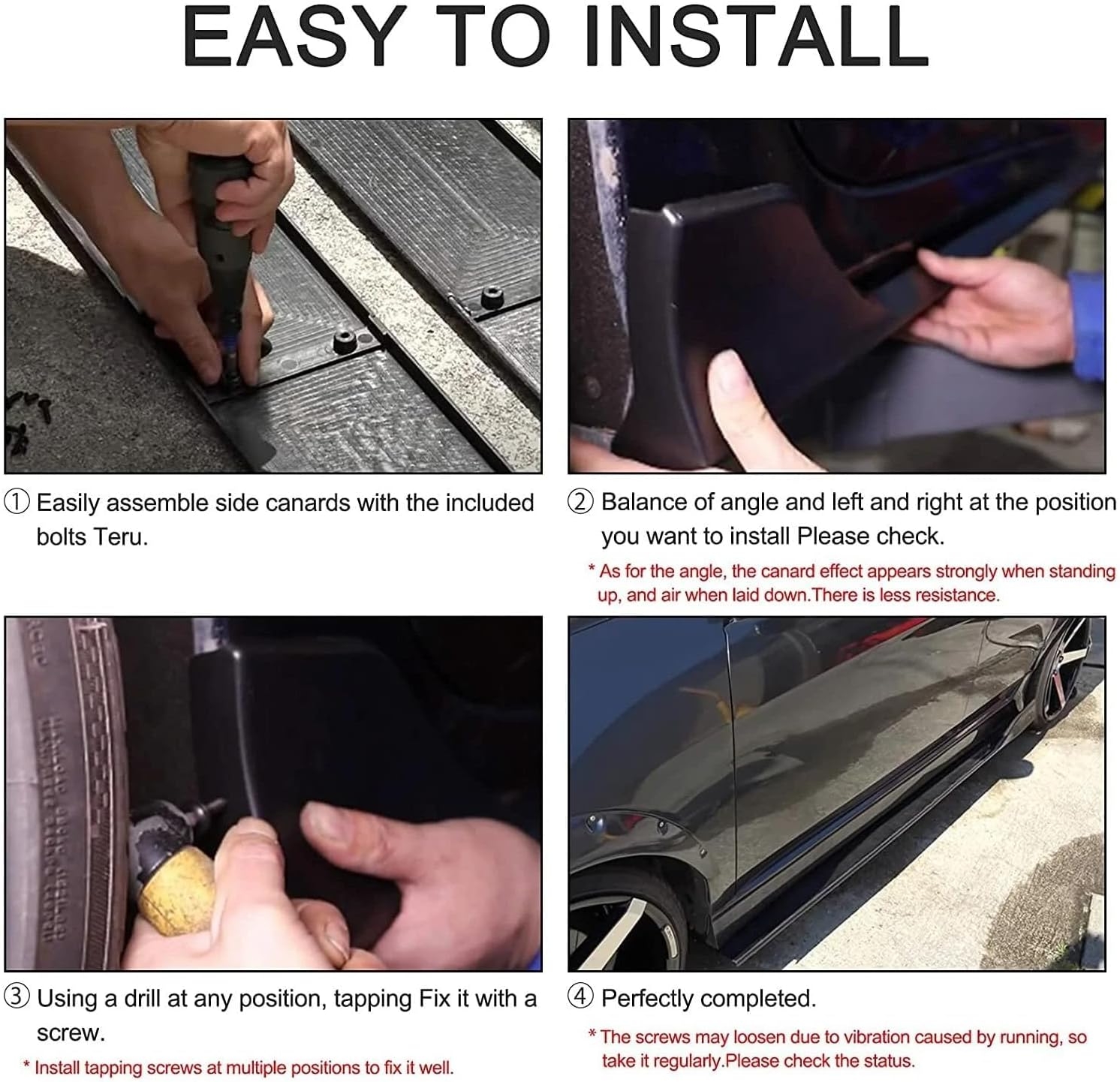 EASY TO INSTALL

① Easily assemble side canards with the included bolts Teru.

② Balance of angle and left and right at the position you want to install Please check.

* As for the angle, the canard effect appears strongly when standing up, and air when laid down.There is less resistance.

③ Using a drill at any position, tapping Fix it with a screw.

* Install tapping screws at multiple positions to fix it well.

④ Perfectly completed.

* The screws may loosen due to vibration caused by running, so take it regularly.Please check the status.