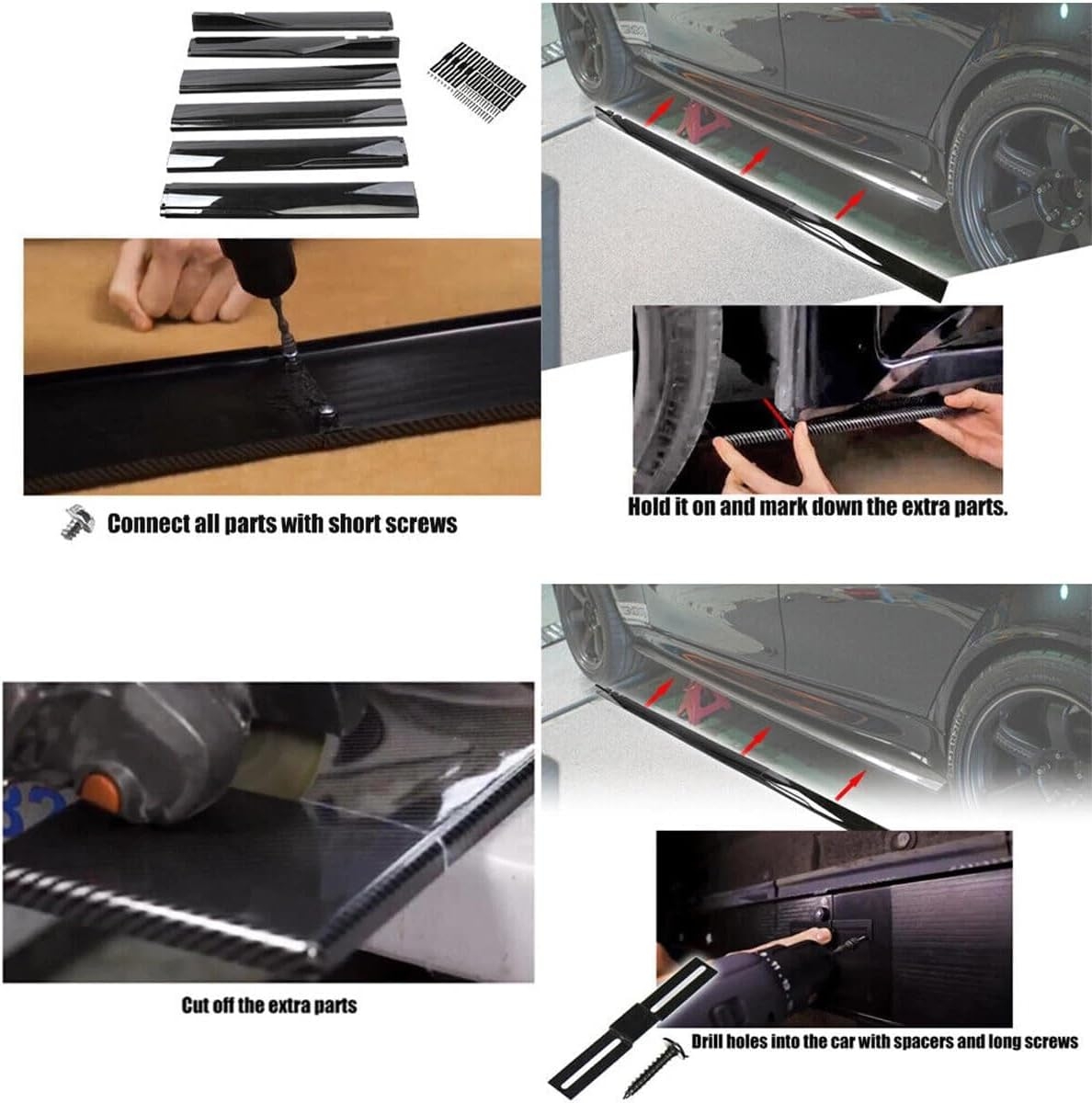 Connect all parts with short screws

Hold it on and mark down the extra parts.

Cut off the extra parts

Drill holes into the car with spacers and long screws