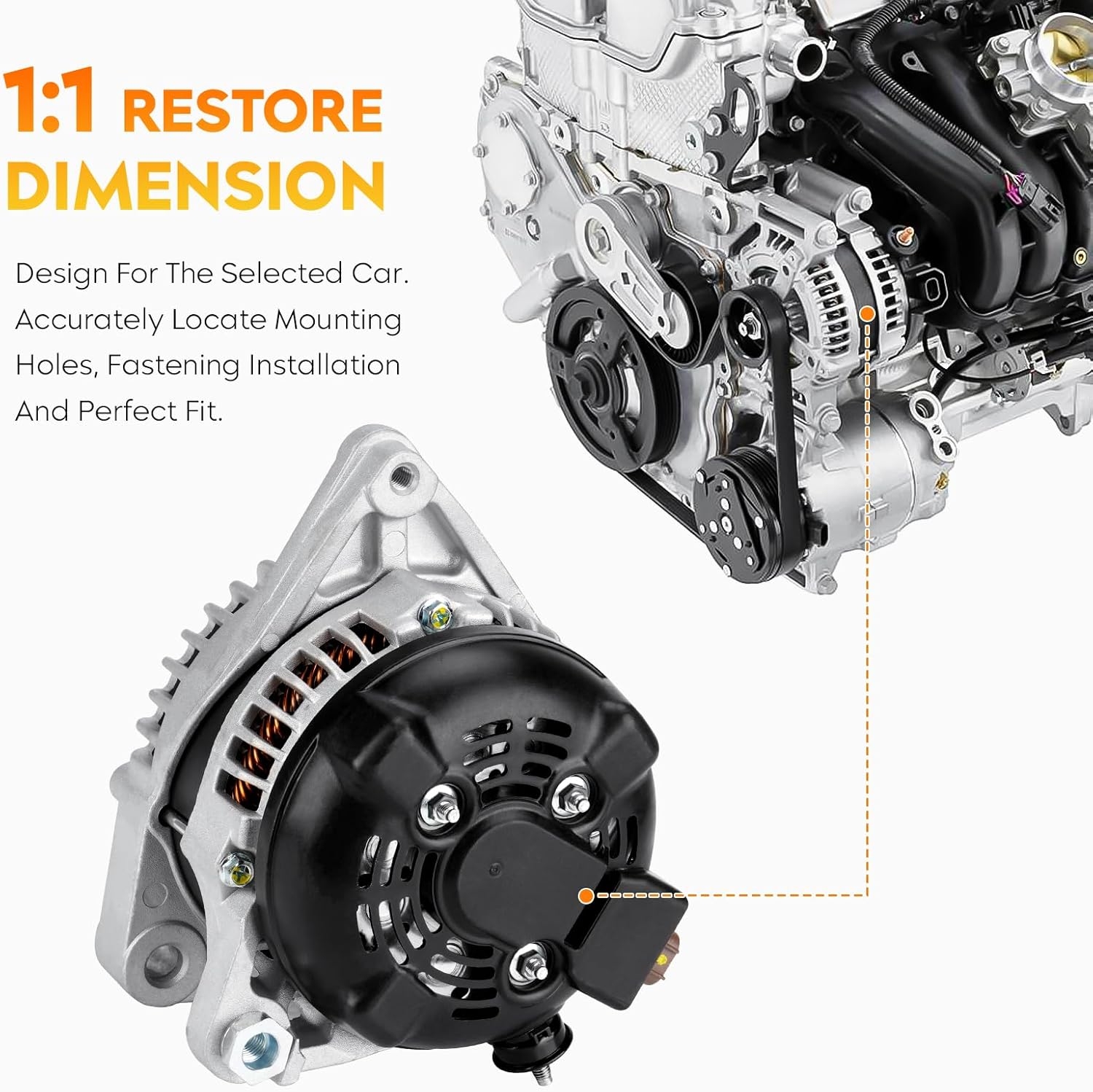 1:1 RESTORE DIMENSION

Design For The Selected Car. Accurately Locate Mounting Holes, Fastening Installation And Perfect Fit.