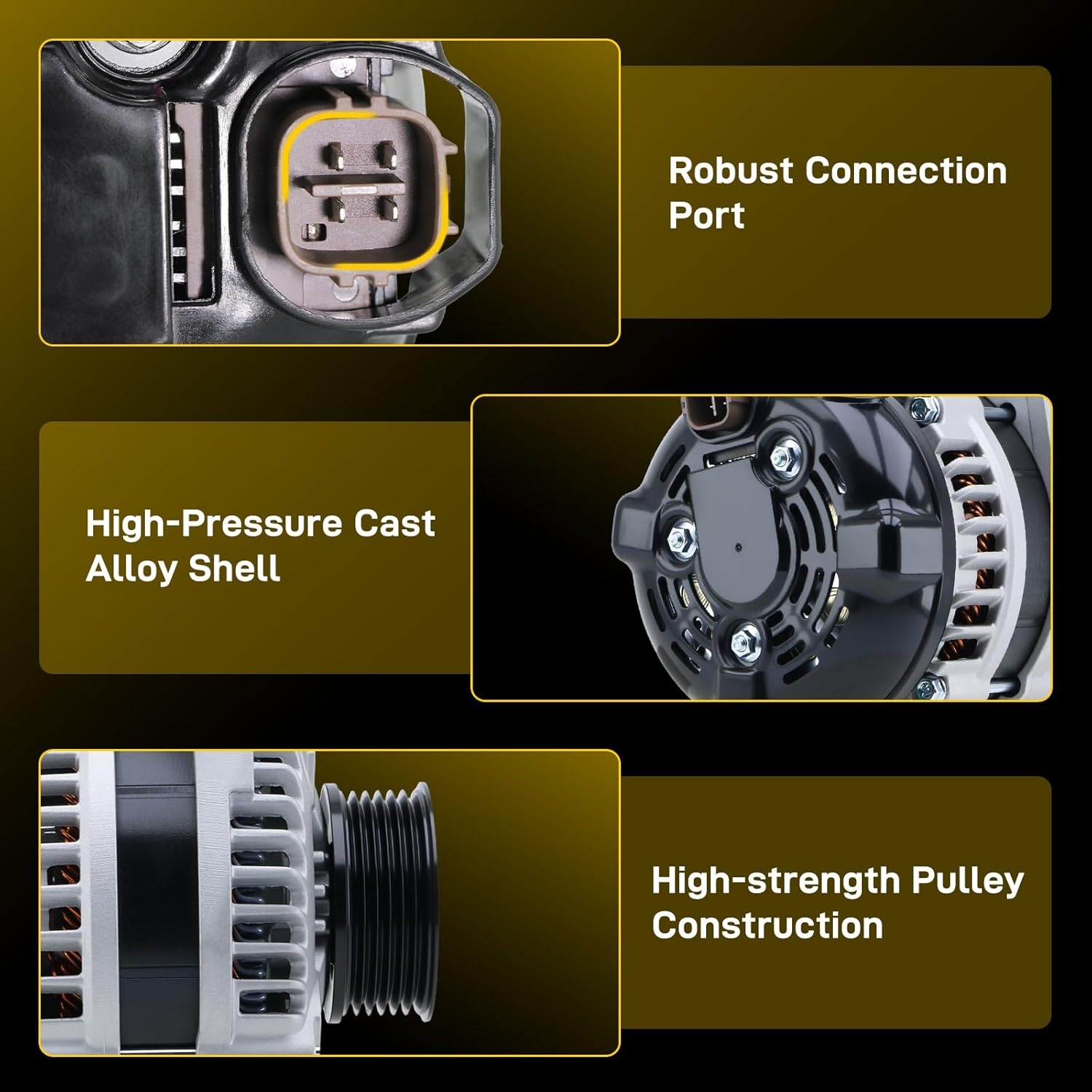 Robust Connection Port

High-Pressure Cast Alloy Shell

High-strength Pulley Construction