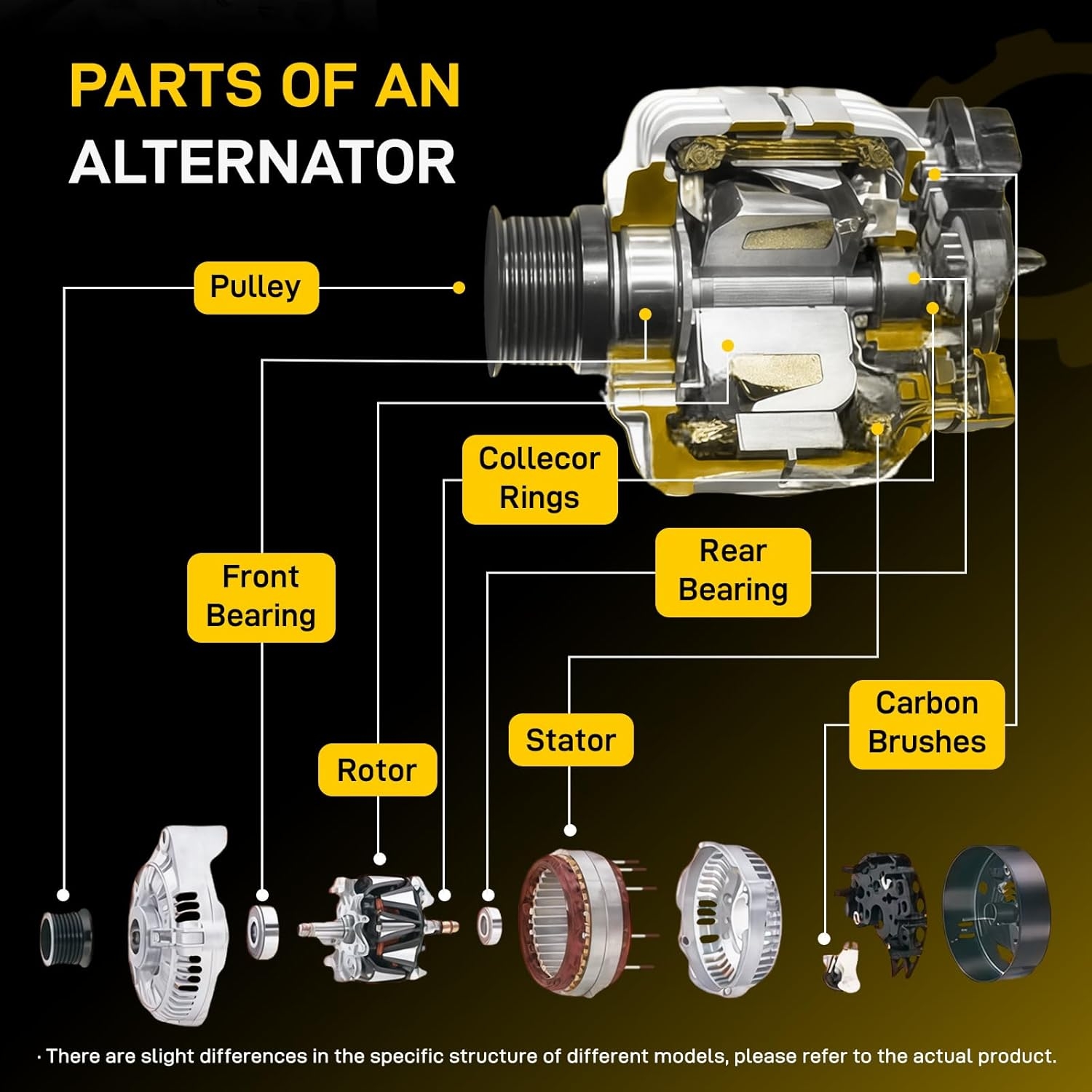 PARTS OF AN ALTERNATOR

Pulley

Collecor Rings

Front Bearing

Rear Bearing

Carbon Brushes

Stator

Rotor

· There are slight differences in the specific structure of different models, please refer to the actual product.