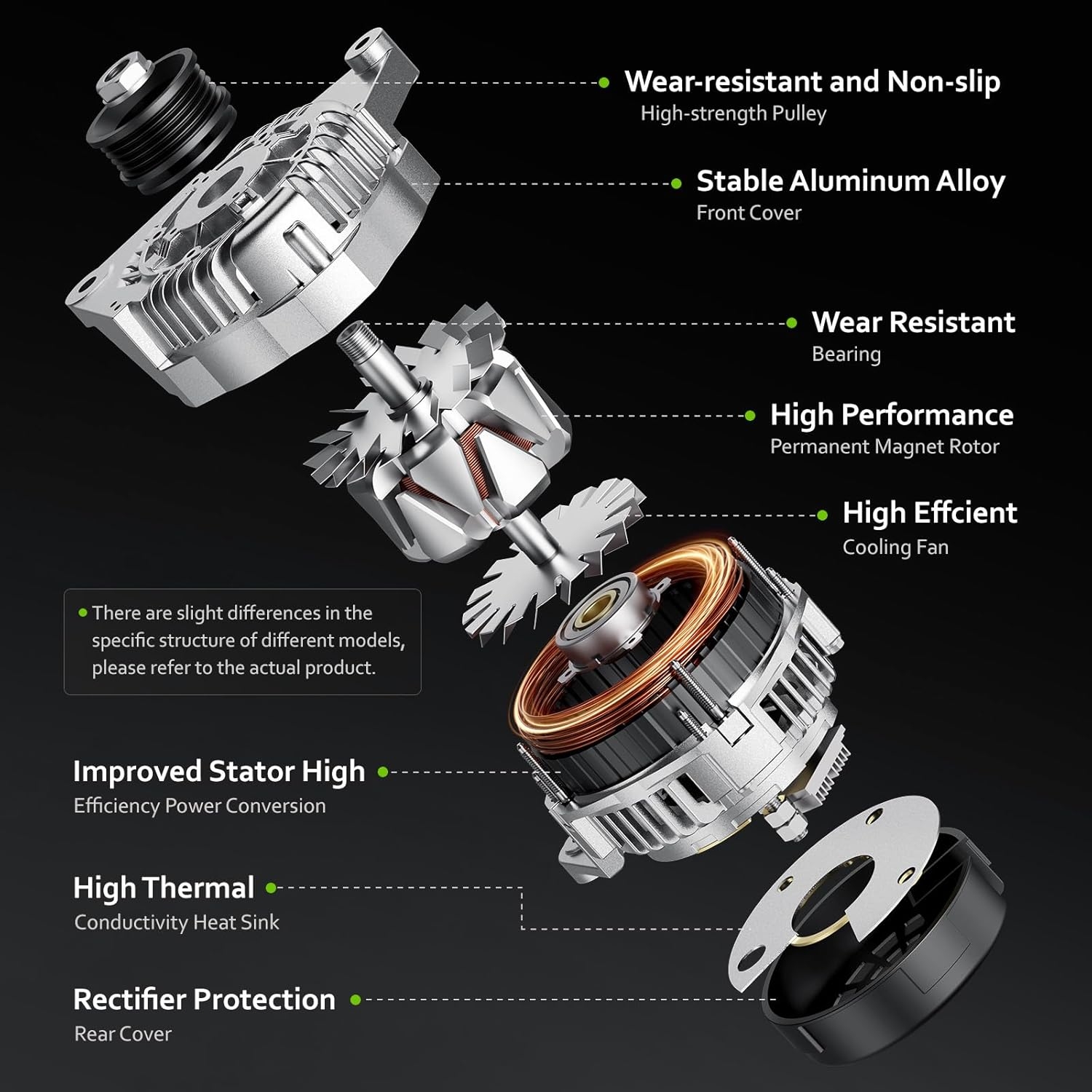 Wear-resistant and Non-slip
High-strength Pulley

Stable Aluminum Alloy
Front Cover

Wear Resistant
Bearing

High Performance
Permanent Magnet Rotor

High Effcient
Cooling Fan

There are slight differences in the specific structure of different models, please refer to the actual product.

Improved Stator High
Efficiency Power Conversion

High Thermal
Conductivity Heat Sink

Rectifier Protection
Rear Cover