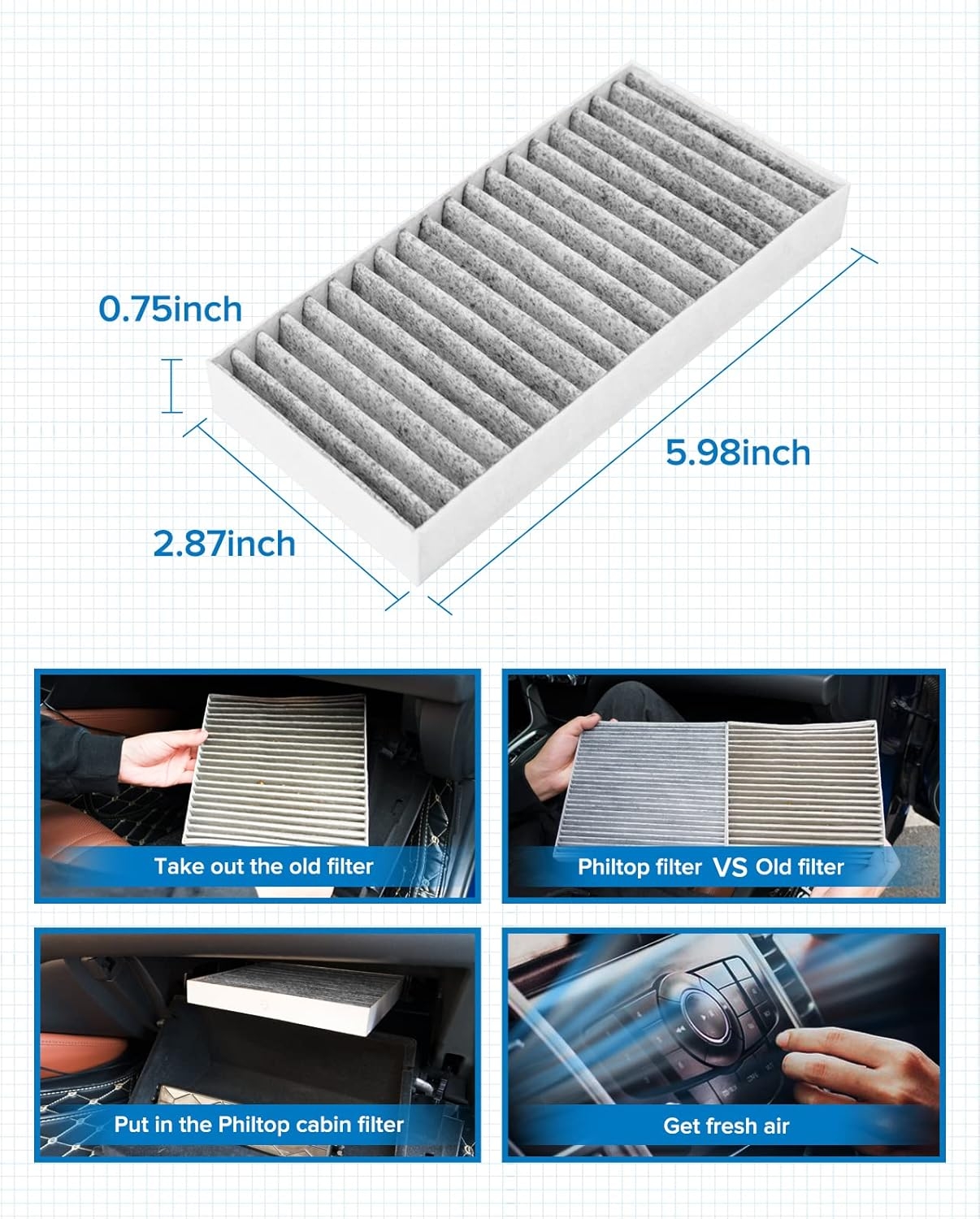 0.75inch

5.98inch

2.87inch

Take out the old filter

Philtop filter VS Old filter

Put in the Philtop cabin filter

Get fresh air