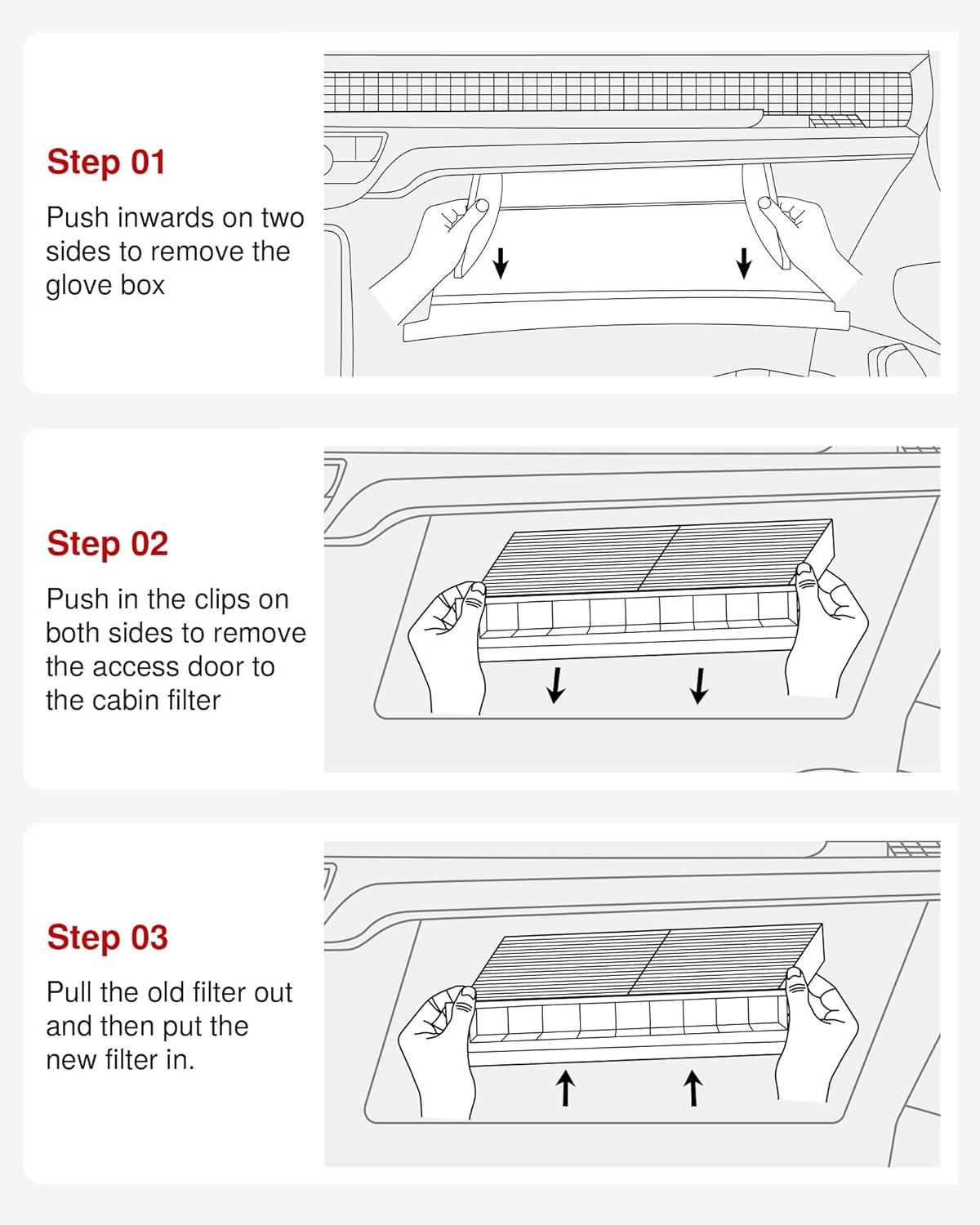 Step 01

Push inwards on two sides to remove the glove box

Step 02

Push in the clips on both sides to remove the access door to the cabin filter

Step 03

Pull the old filter out and then put the new filter in.