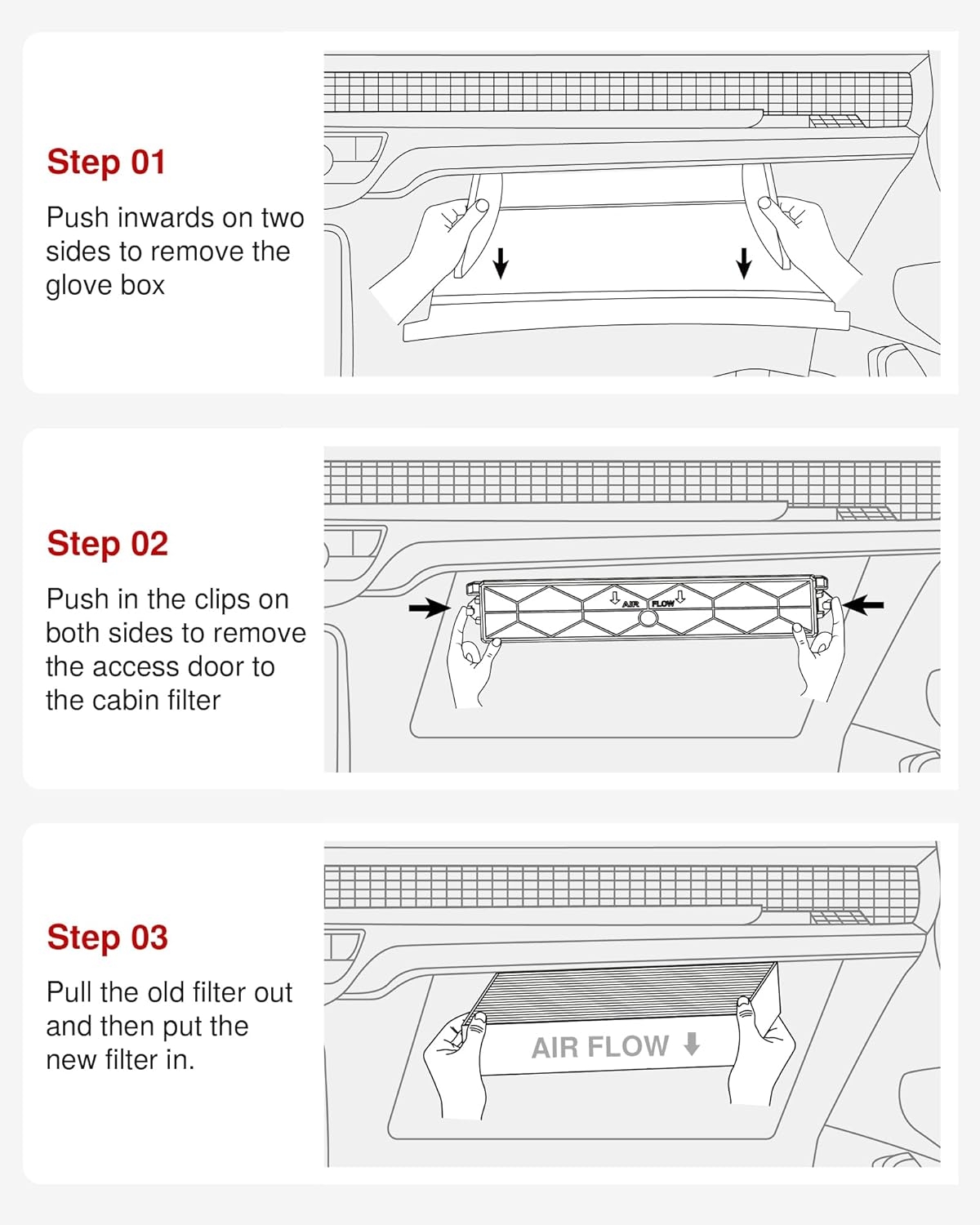 Step 01

Push inwards on two sides to remove the glove box

Step 02

Push in the clips on both sides to remove the access door to the cabin filter

AIR FLOW

Step 03

Pull the old filter out and then put the new filter in.

AIR FLOW