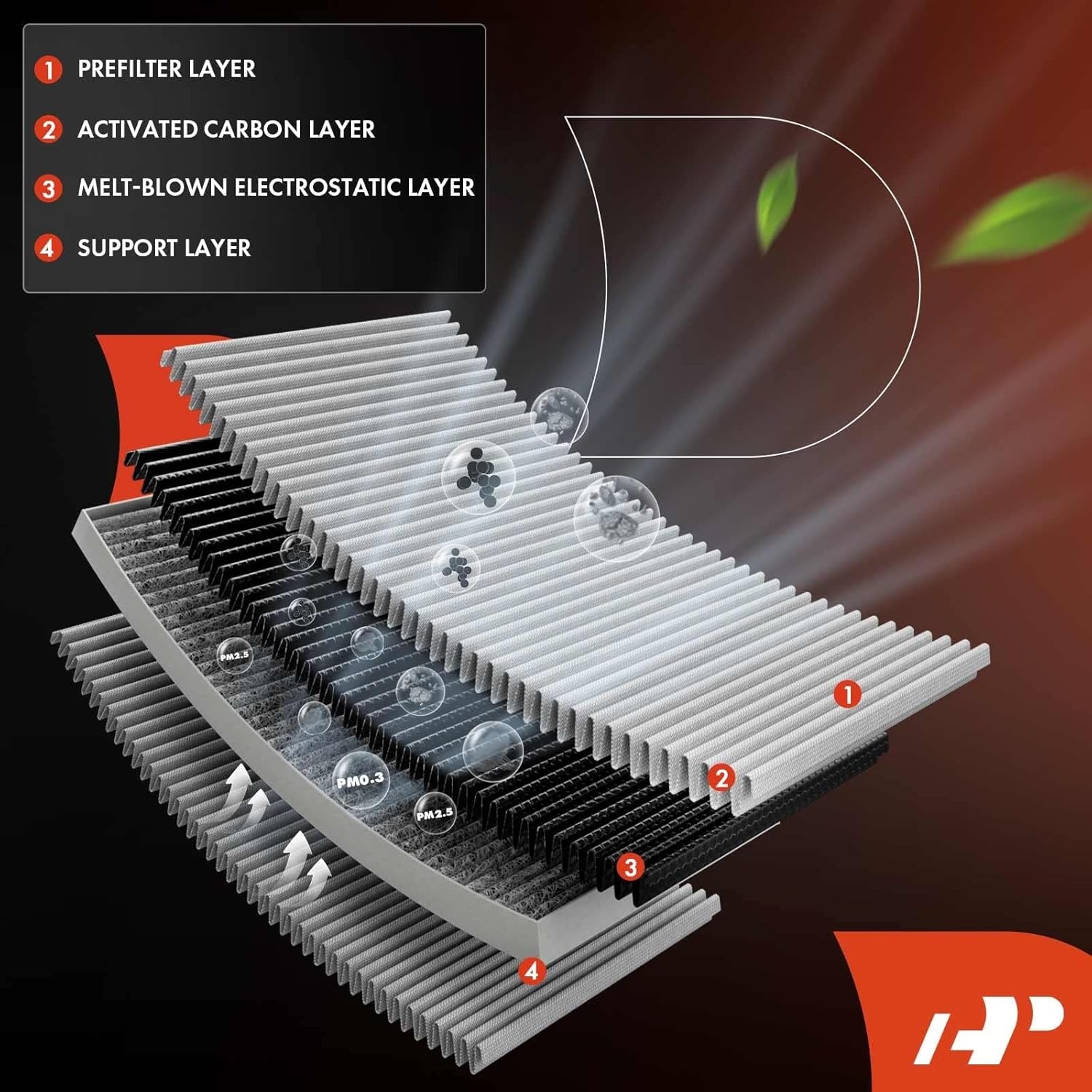 1 PREFILTER LAYER
2 ACTIVATED CARBON LAYER
3 MELT-BLOWN ELECTROSTATIC LAYER
4 SUPPORT LAYER

PM2.5
PM0.3
PM2.5

1
2
3
4

AP