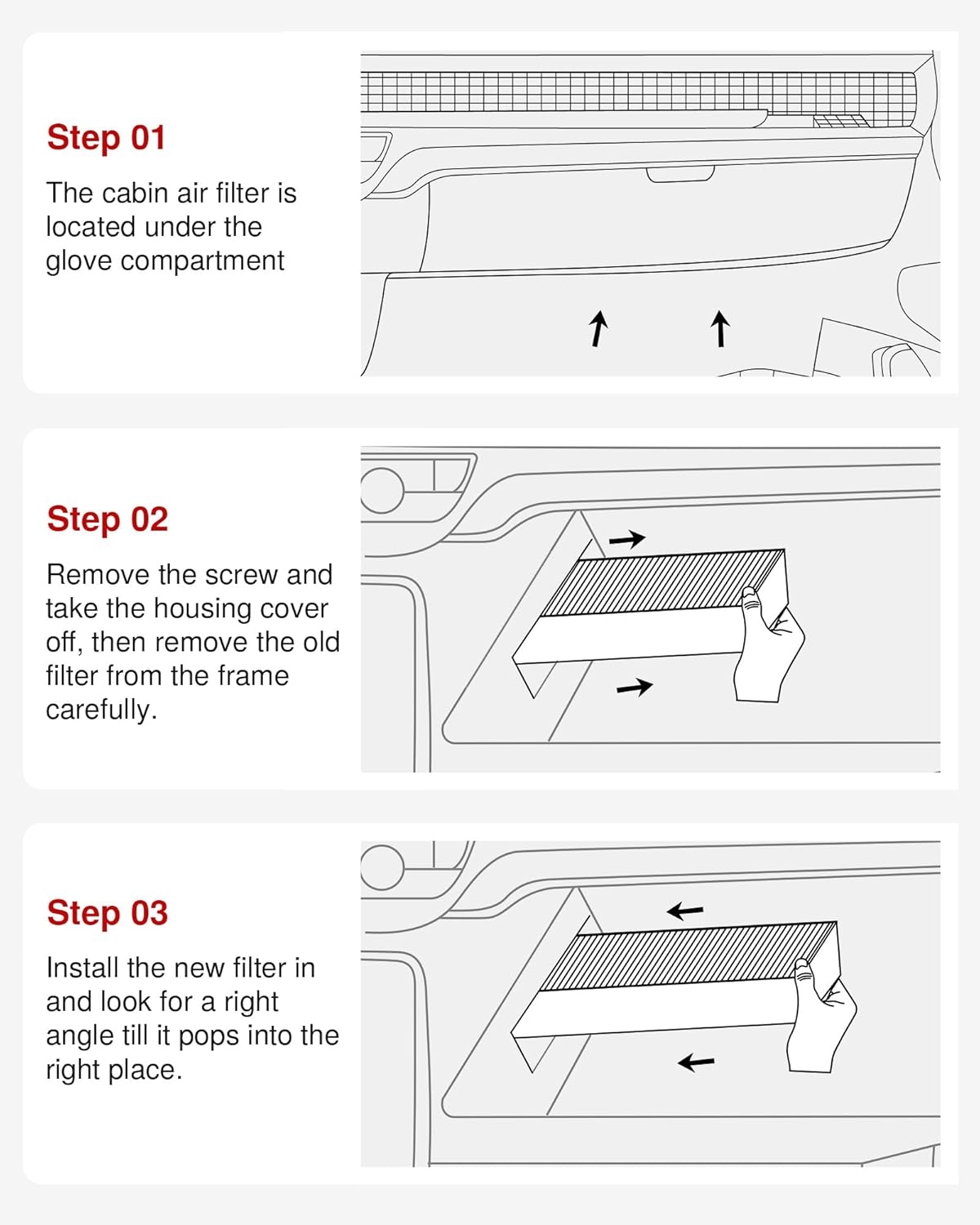 Step 01

The cabin air filter is located under the glove compartment

Step 02

Remove the screw and take the housing cover off, then remove the old filter from the frame carefully.

Step 03

Install the new filter in and look for a right angle till it pops into the right place.