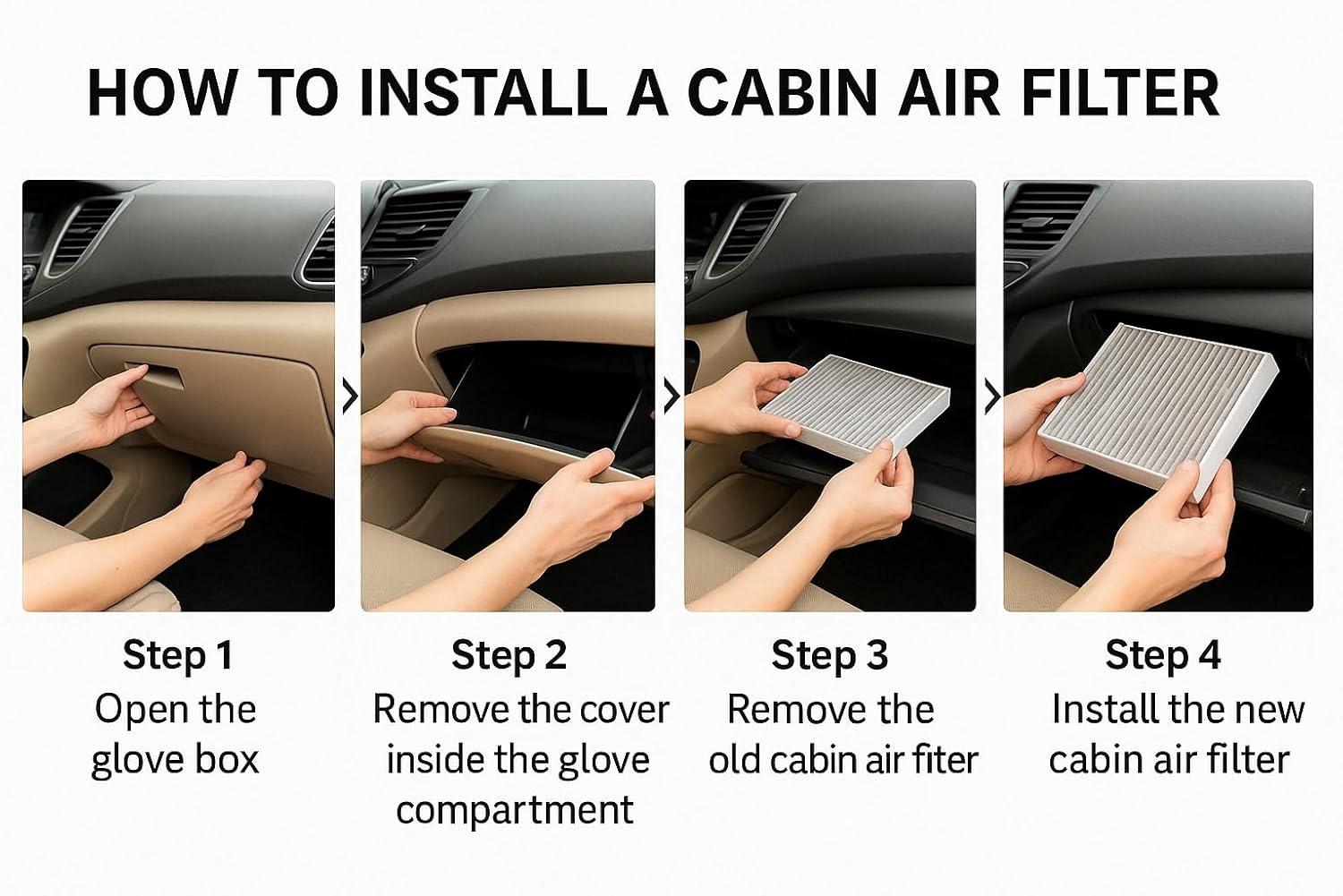 HOW TO INSTALL A CABIN AIR FILTER

Step 1
Open the glove box

Step 2
Remove the cover inside the glove compartment

Step 3
Remove the old cabin air fiter

Step 4
Install the new cabin air filter