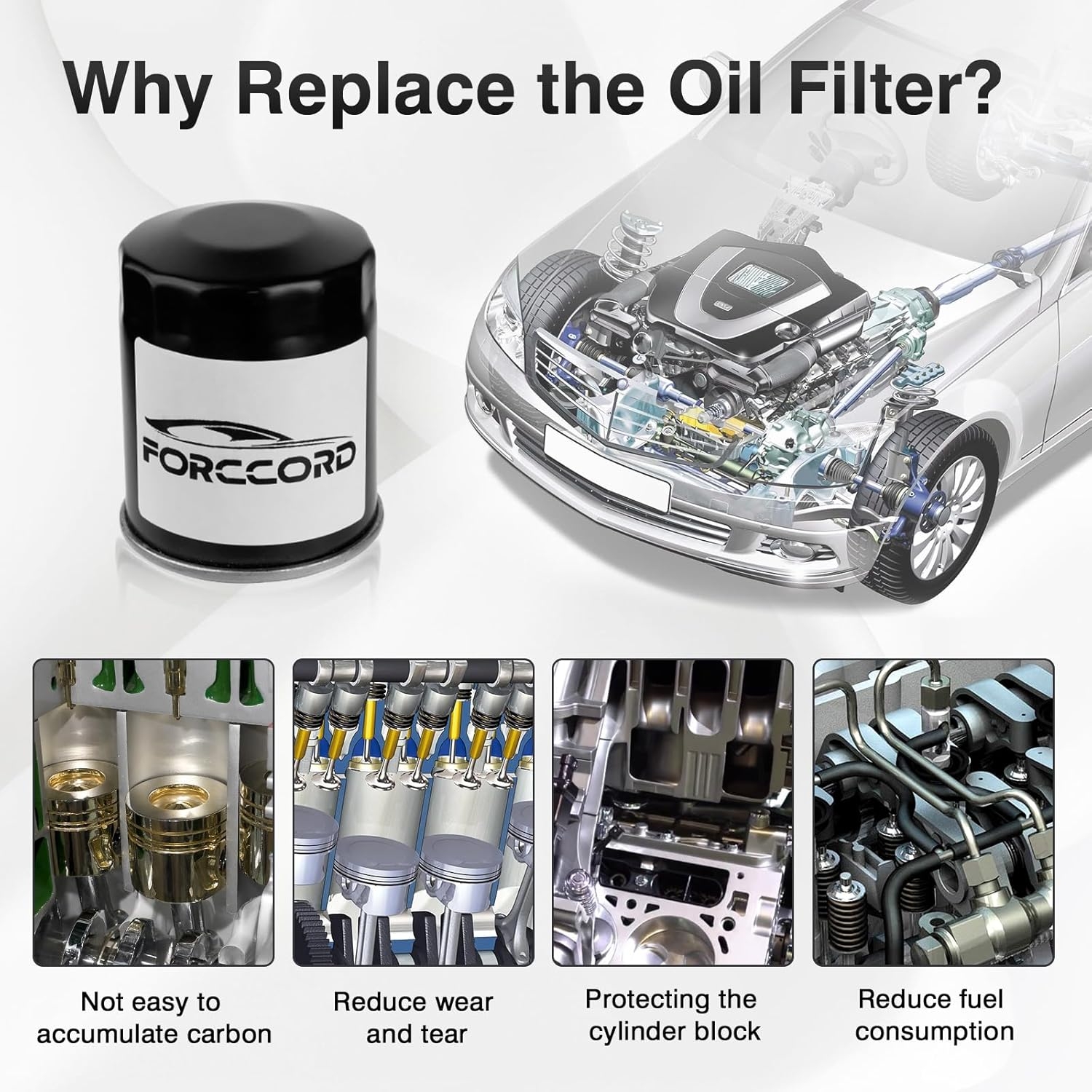 Why Replace the Oil Filter?

FORCCORD

Not easy to accumulate carbon

Reduce wear and tear

Protecting the cylinder block

Reduce fuel consumption