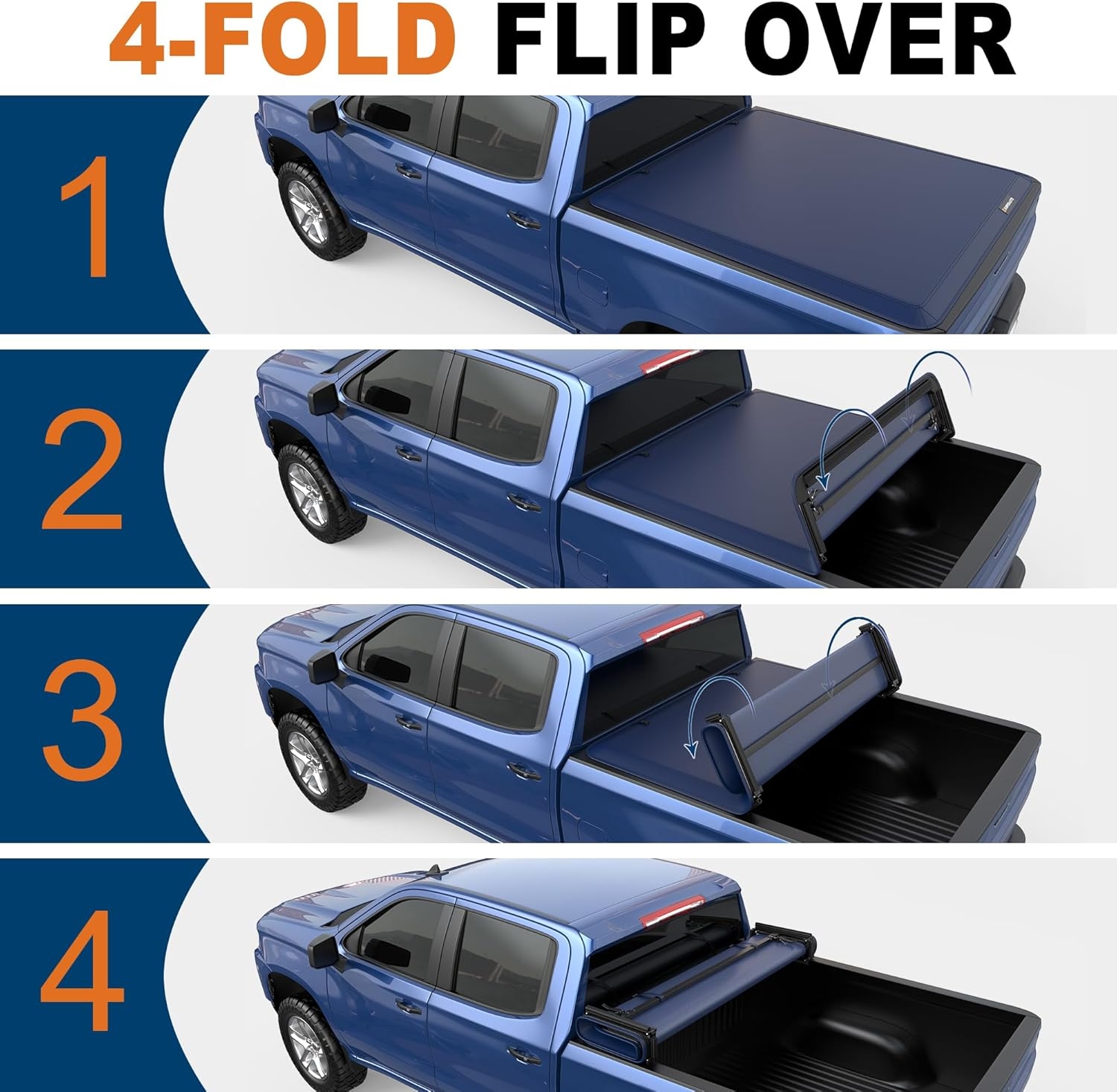 4-FOLD FLIP OVER

1

2

3

4