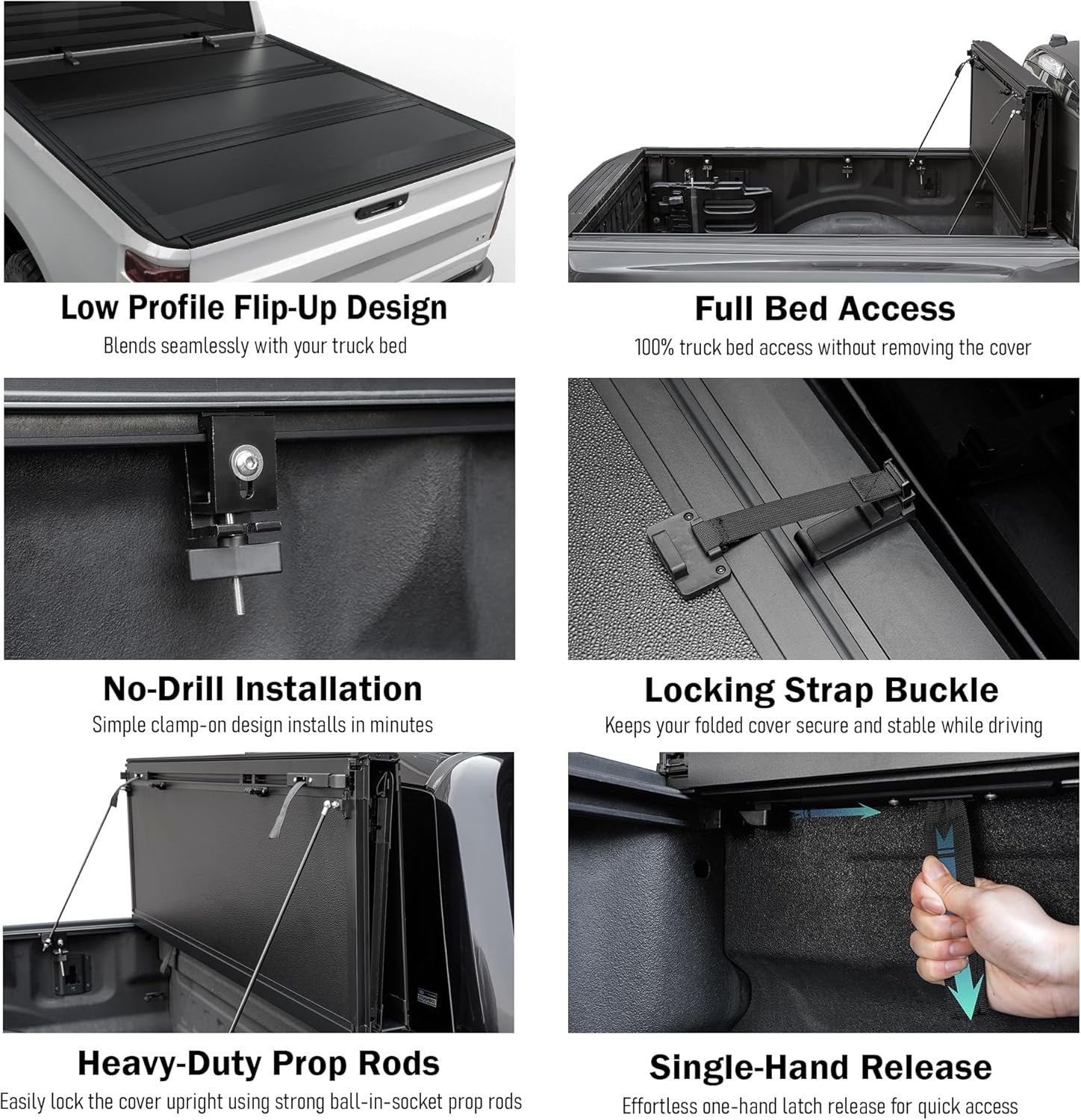 Low Profile Flip-Up Design
Blends seamlessly with your truck bed

Full Bed Access
100% truck bed access without removing the cover

No-Drill Installation
Simple clamp-on design installs in minutes

Locking Strap Buckle
Keeps your folded cover secure and stable while driving

Heavy-Duty Prop Rods
Easily lock the cover upright using strong ball-in-socket prop rods

Single-Hand Release
Effortless one-hand latch release for quick access