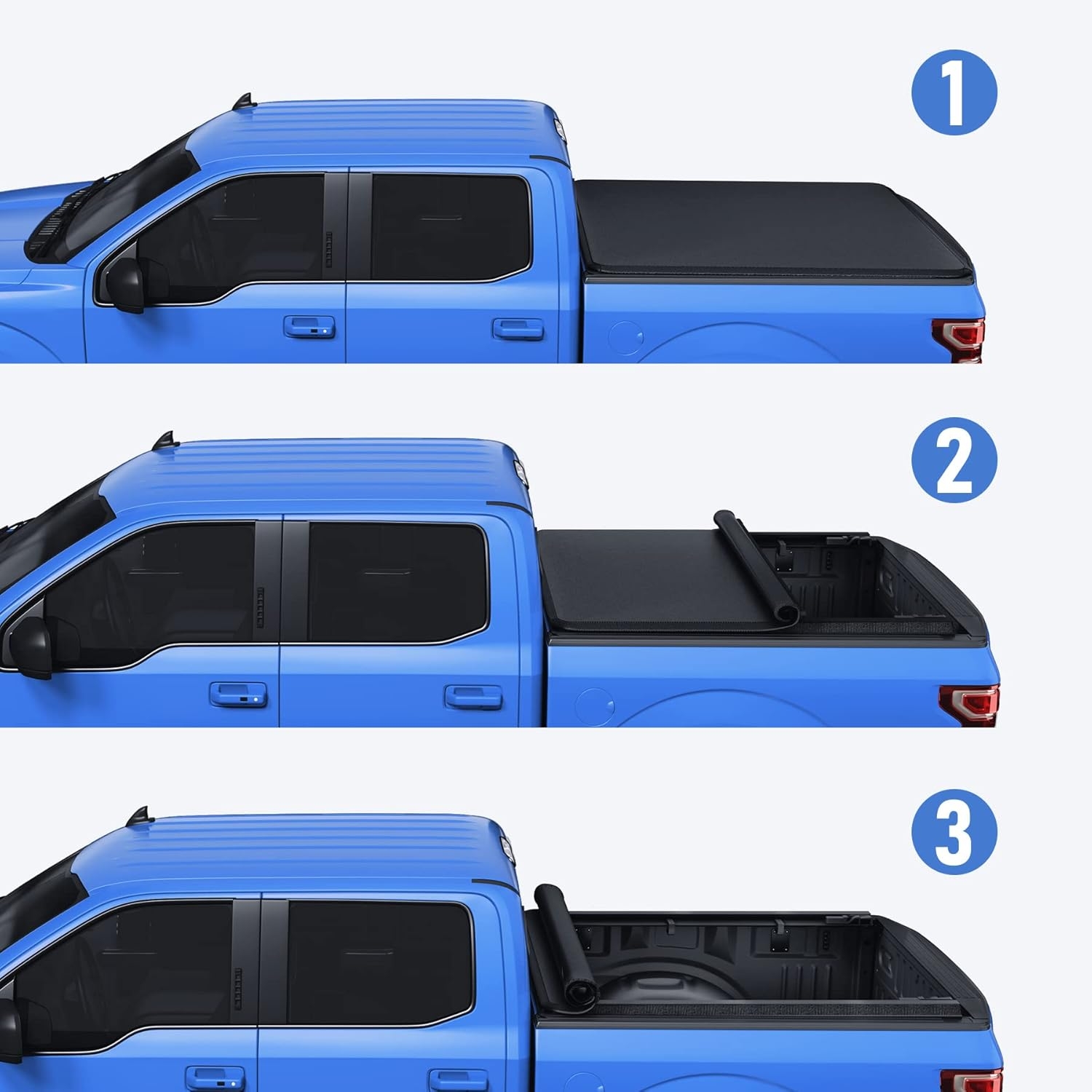 1

2

3