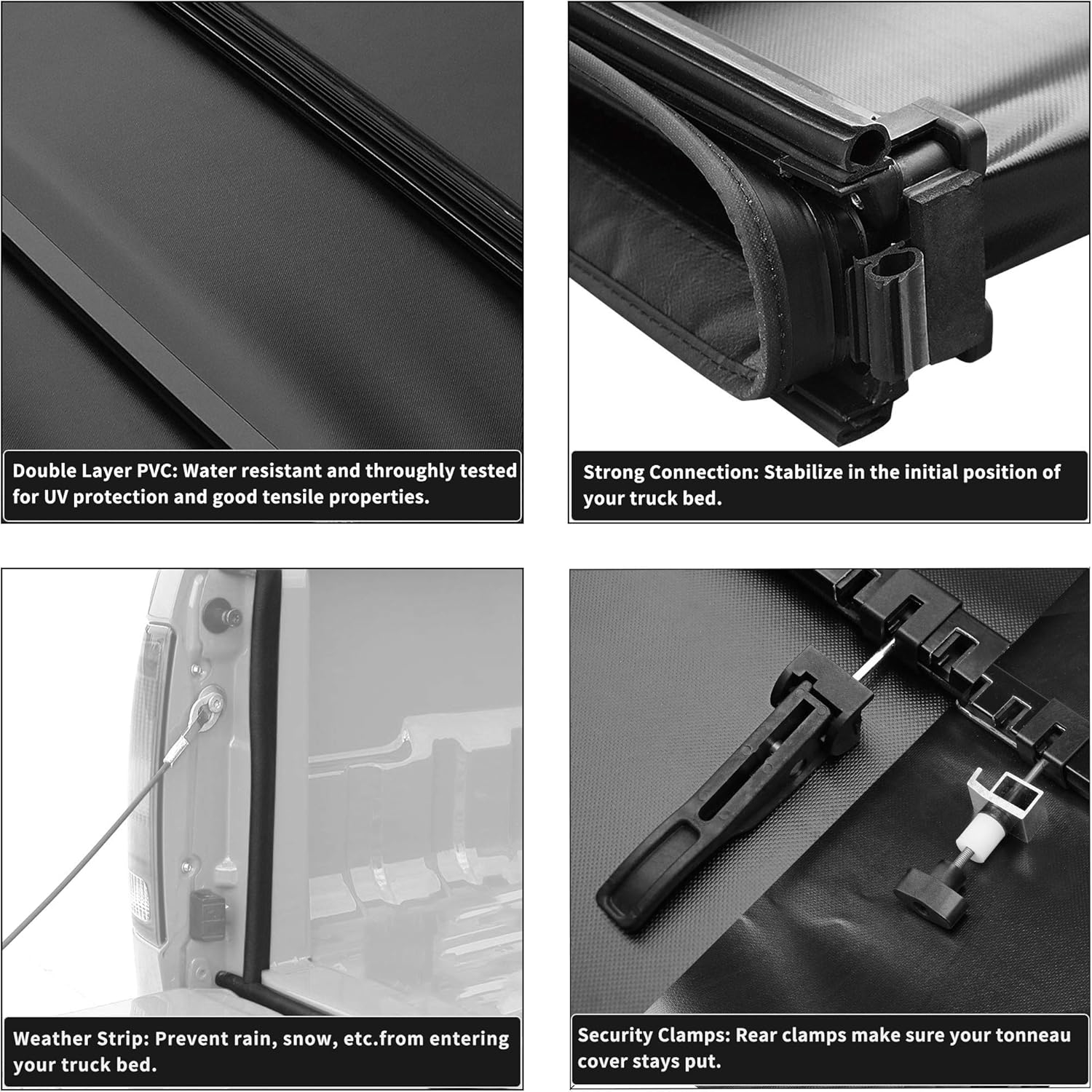 Double Layer PVC: Water resistant and throughly tested for UV protection and good tensile properties.

Strong Connection: Stabilize in the initial position of your truck bed.

Weather Strip: Prevent rain, snow, etc.from entering your truck bed.

Security Clamps: Rear clamps make sure your tonneau cover stays put.