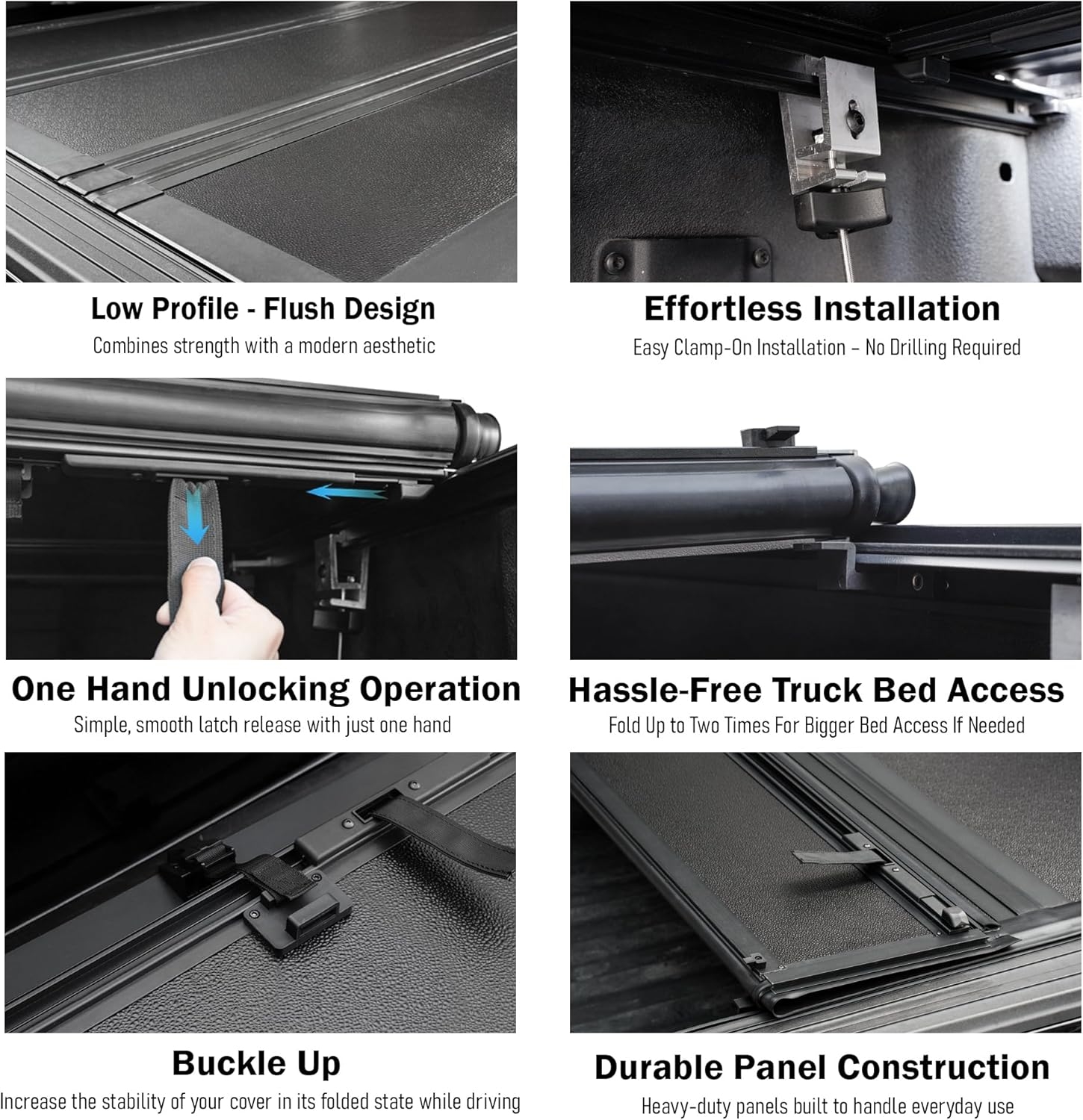 Low Profile - Flush Design
Combines strength with a modern aesthetic

Effortless Installation
Easy Clamp-On Installation – No Drilling Required

One Hand Unlocking Operation
Simple, smooth latch release with just one hand

Hassle-Free Truck Bed Access
Fold Up to Two Times For Bigger Bed Access If Needed

Buckle Up
Increase the stability of your cover in its folded state while driving

Durable Panel Construction
Heavy-duty panels built to handle everyday use