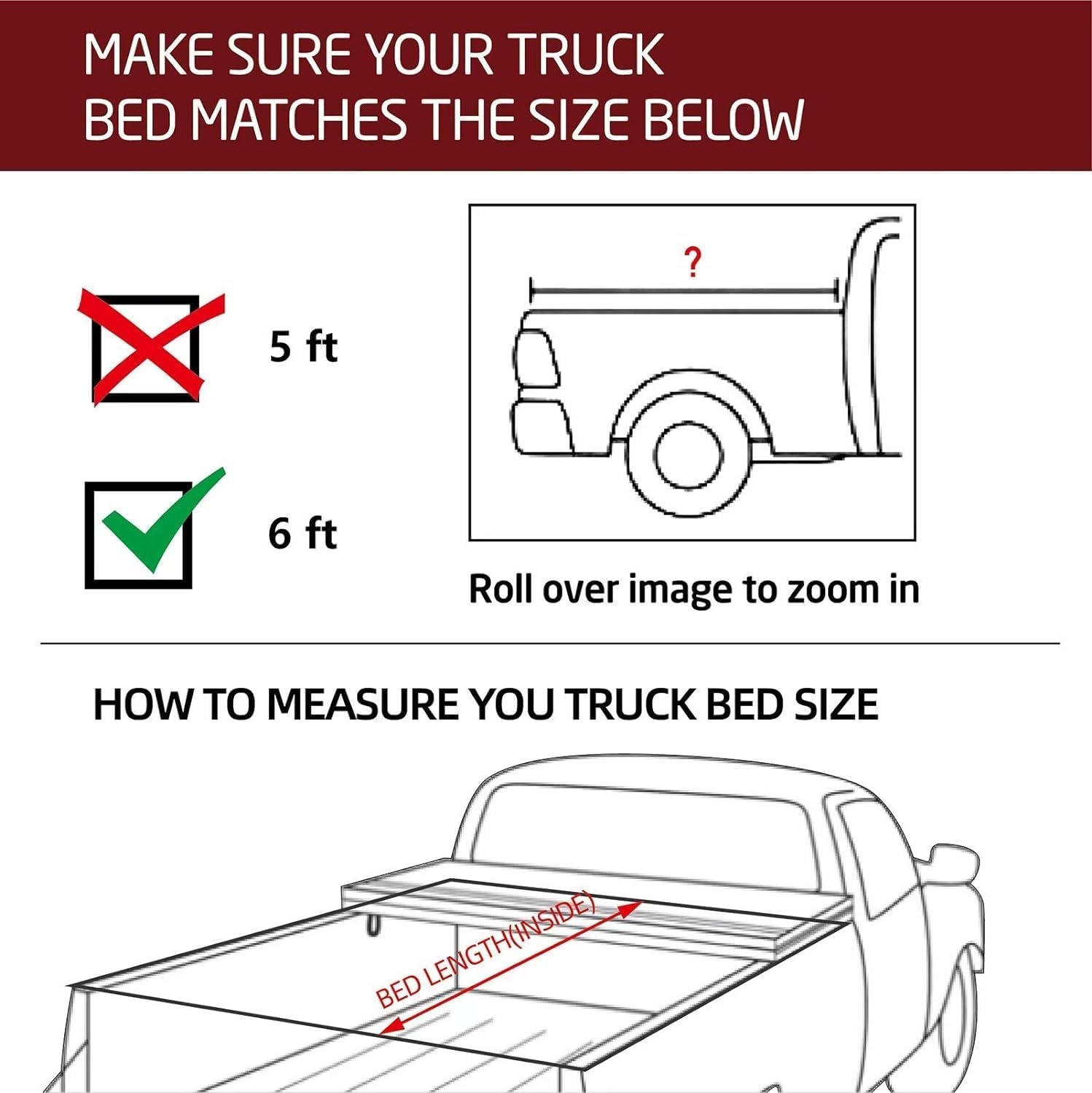 MAKE SURE YOUR TRUCK BED MATCHES THE SIZE BELOW

5 ft

6 ft

?

Roll over image to zoom in

HOW TO MEASURE YOU TRUCK BED SIZE

BED LENGTH(INSIDE)