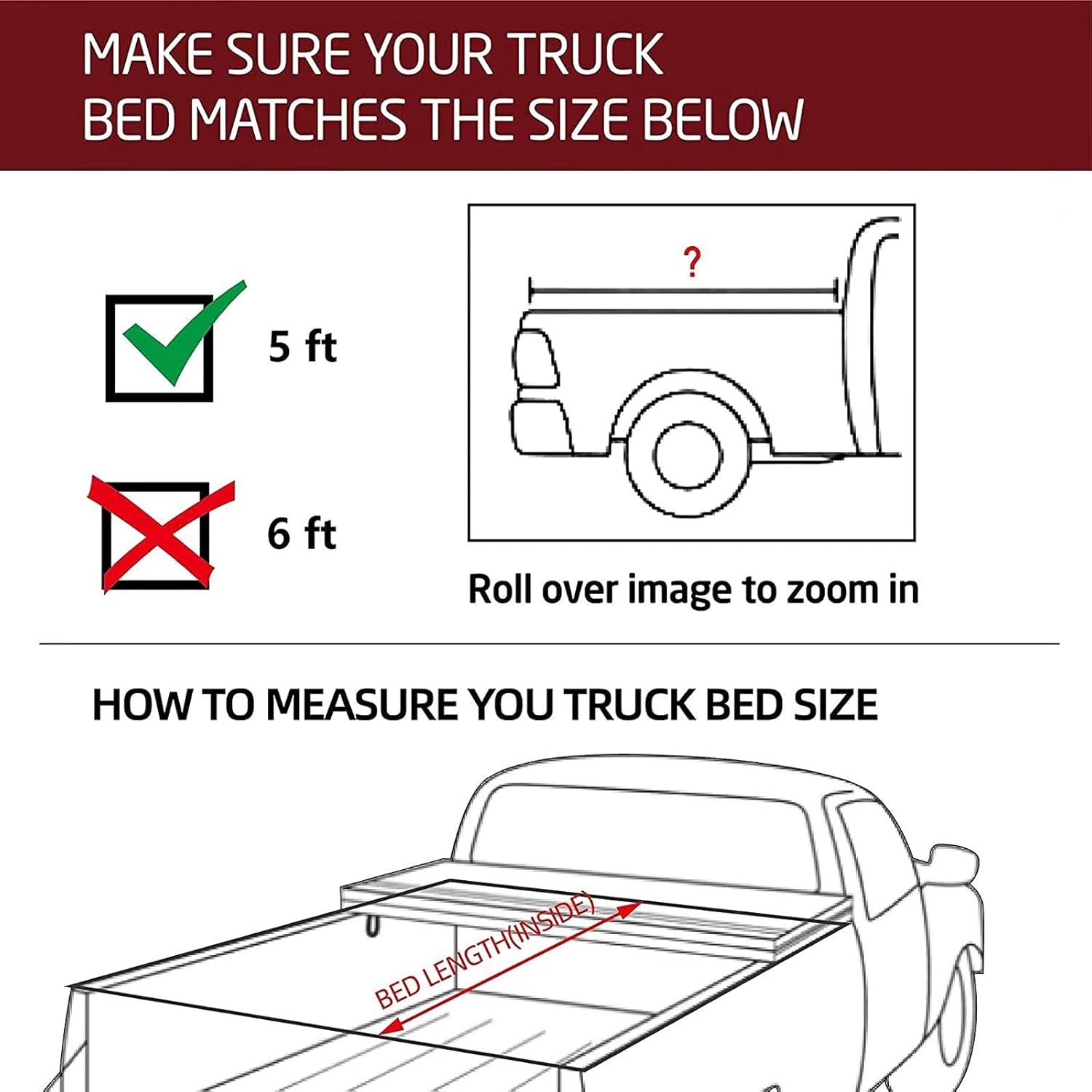 MAKE SURE YOUR TRUCK BED MATCHES THE SIZE BELOW

5 ft

6 ft

?

Roll over image to zoom in

HOW TO MEASURE YOU TRUCK BED SIZE

BED LENGTH(INSIDE)