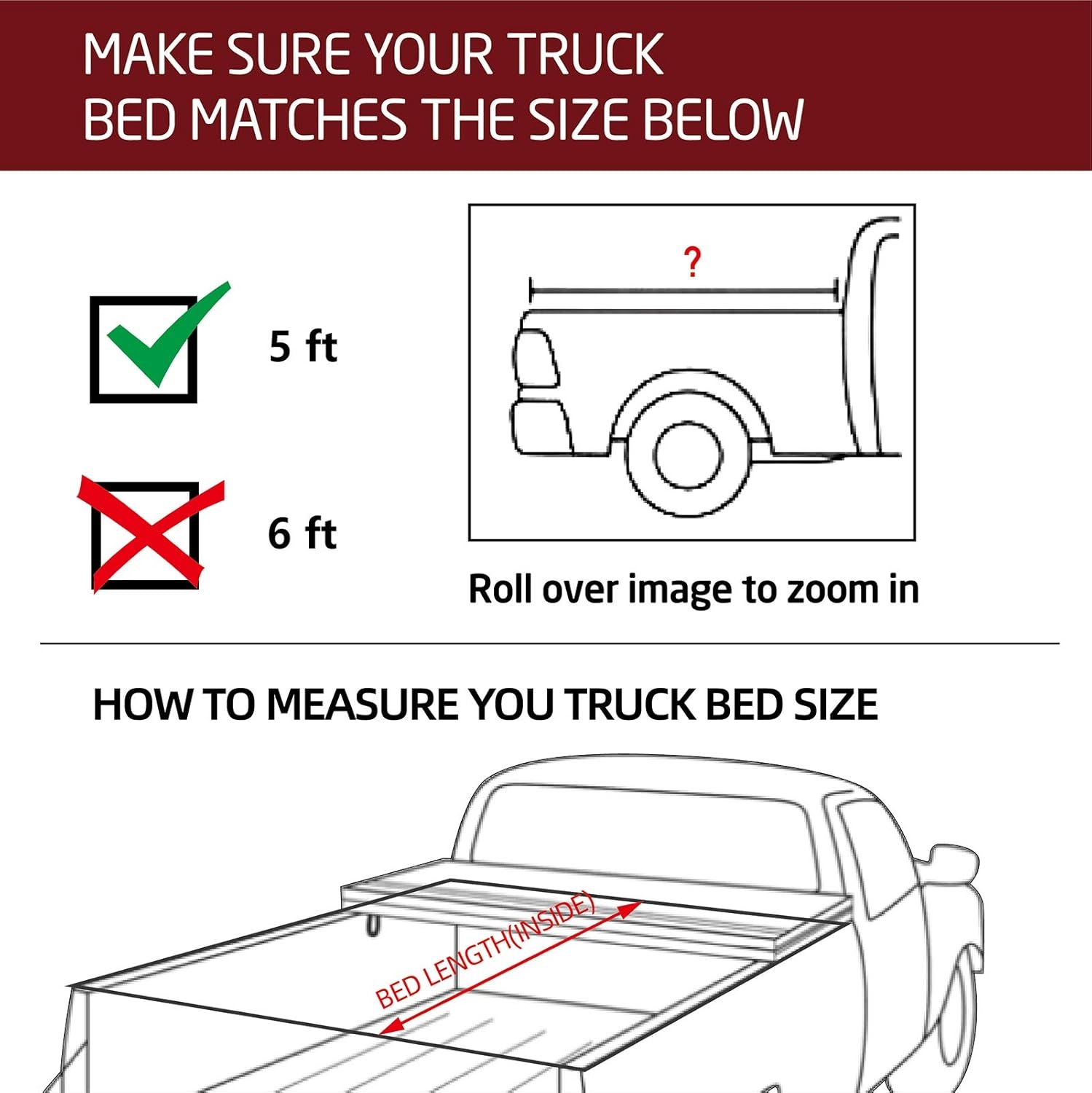 MAKE SURE YOUR TRUCK BED MATCHES THE SIZE BELOW

5 ft

6 ft

?

Roll over image to zoom in

HOW TO MEASURE YOU TRUCK BED SIZE

BED LENGTH(INSIDE)