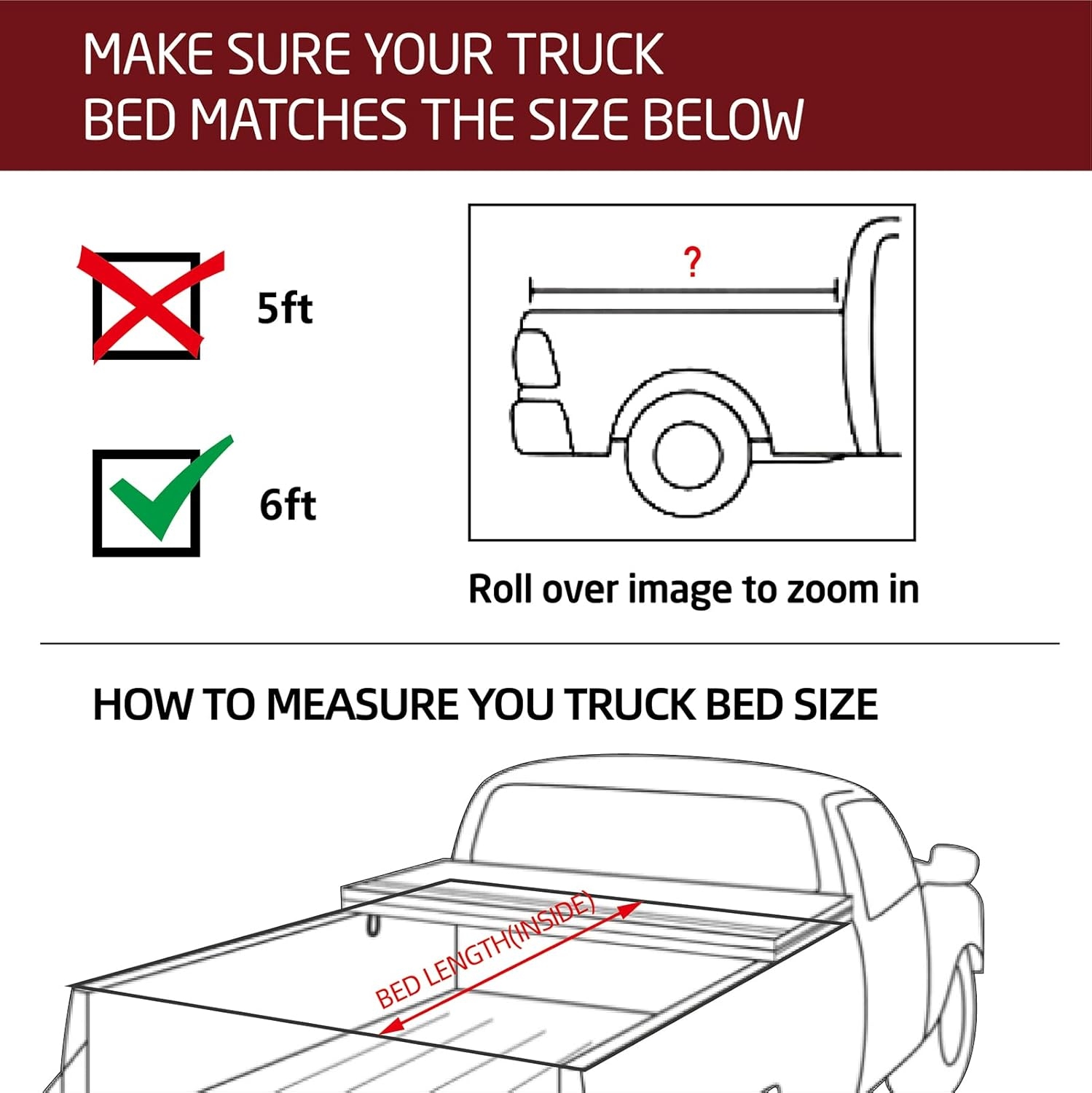 MAKE SURE YOUR TRUCK BED MATCHES THE SIZE BELOW

5ft

6ft

?

Roll over image to zoom in

HOW TO MEASURE YOU TRUCK BED SIZE

BED LENGTH(INSIDE)