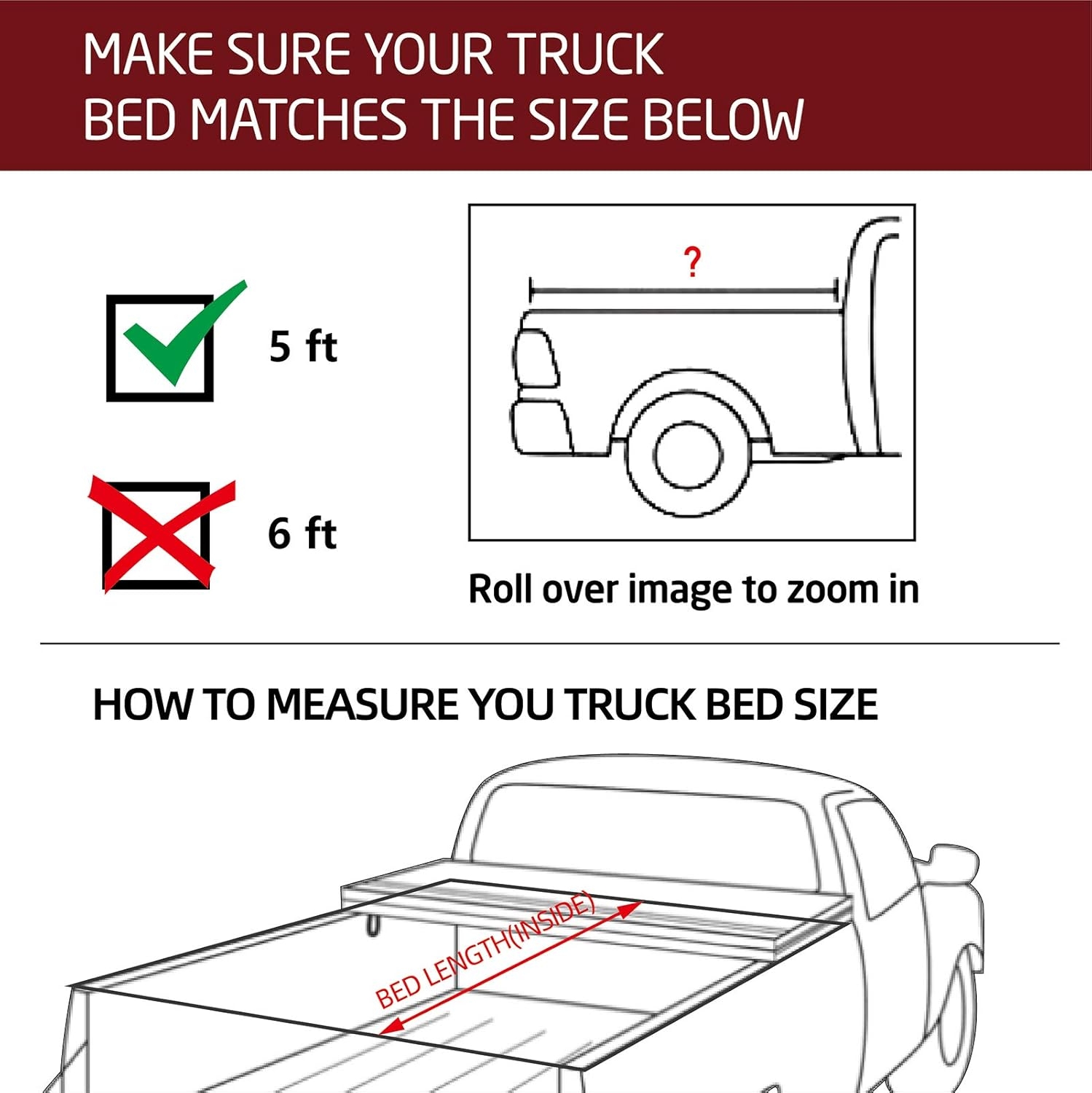 MAKE SURE YOUR TRUCK BED MATCHES THE SIZE BELOW

5 ft

6 ft

?

Roll over image to zoom in

HOW TO MEASURE YOU TRUCK BED SIZE

BED LENGTH(INSIDE)