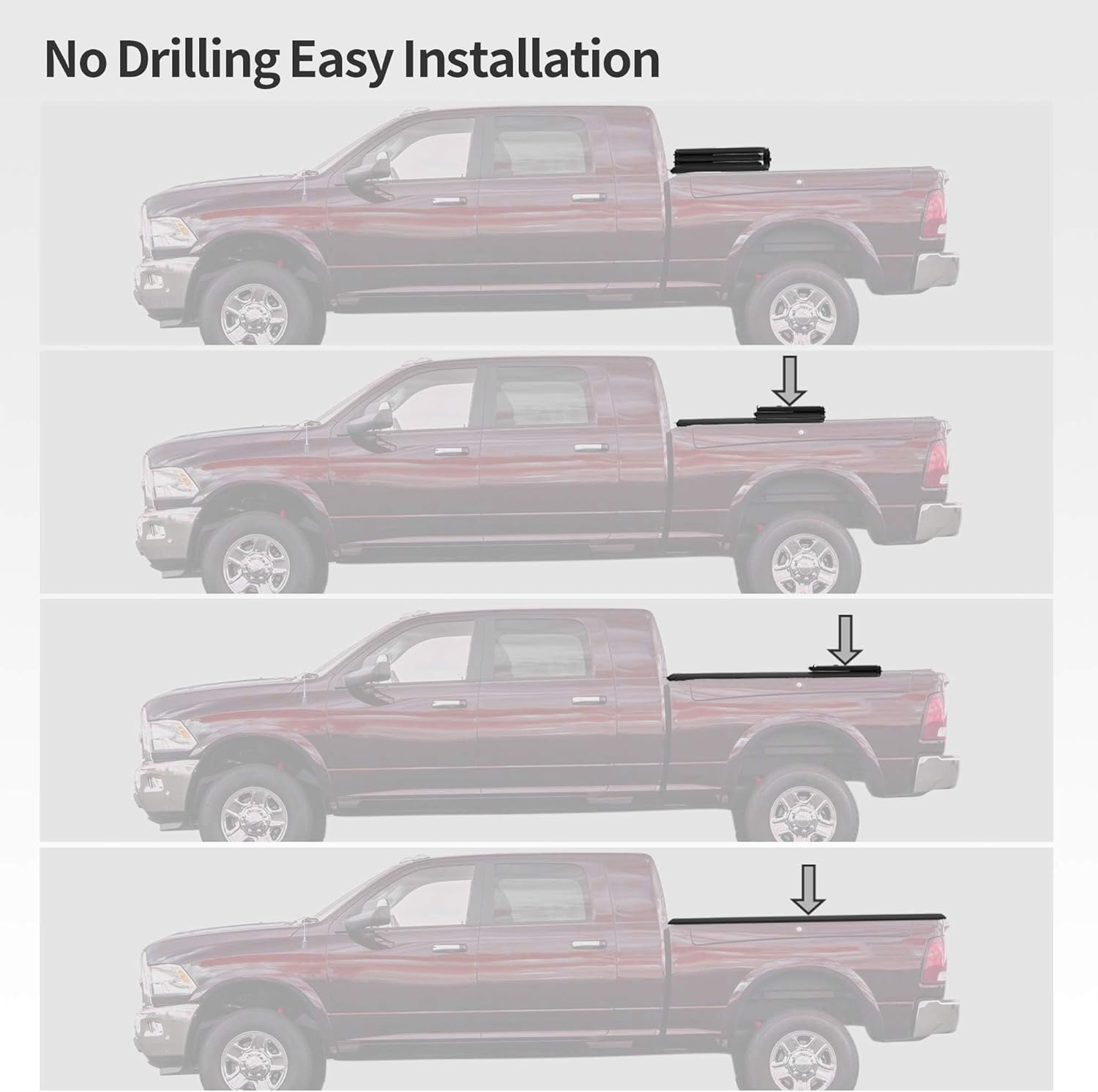 No Drilling Easy Installation