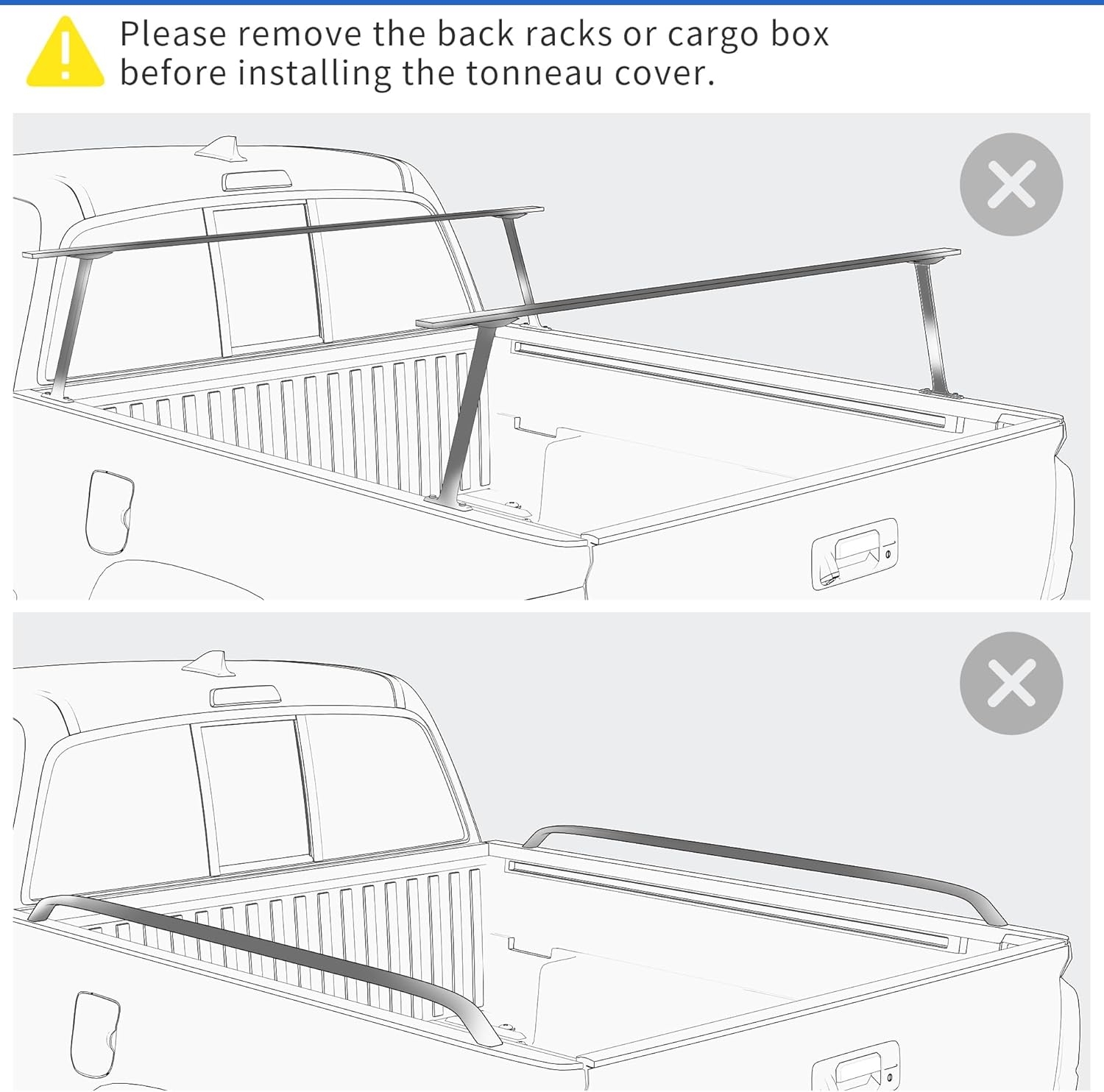 Please remove the back racks or cargo box before installing the tonneau cover.