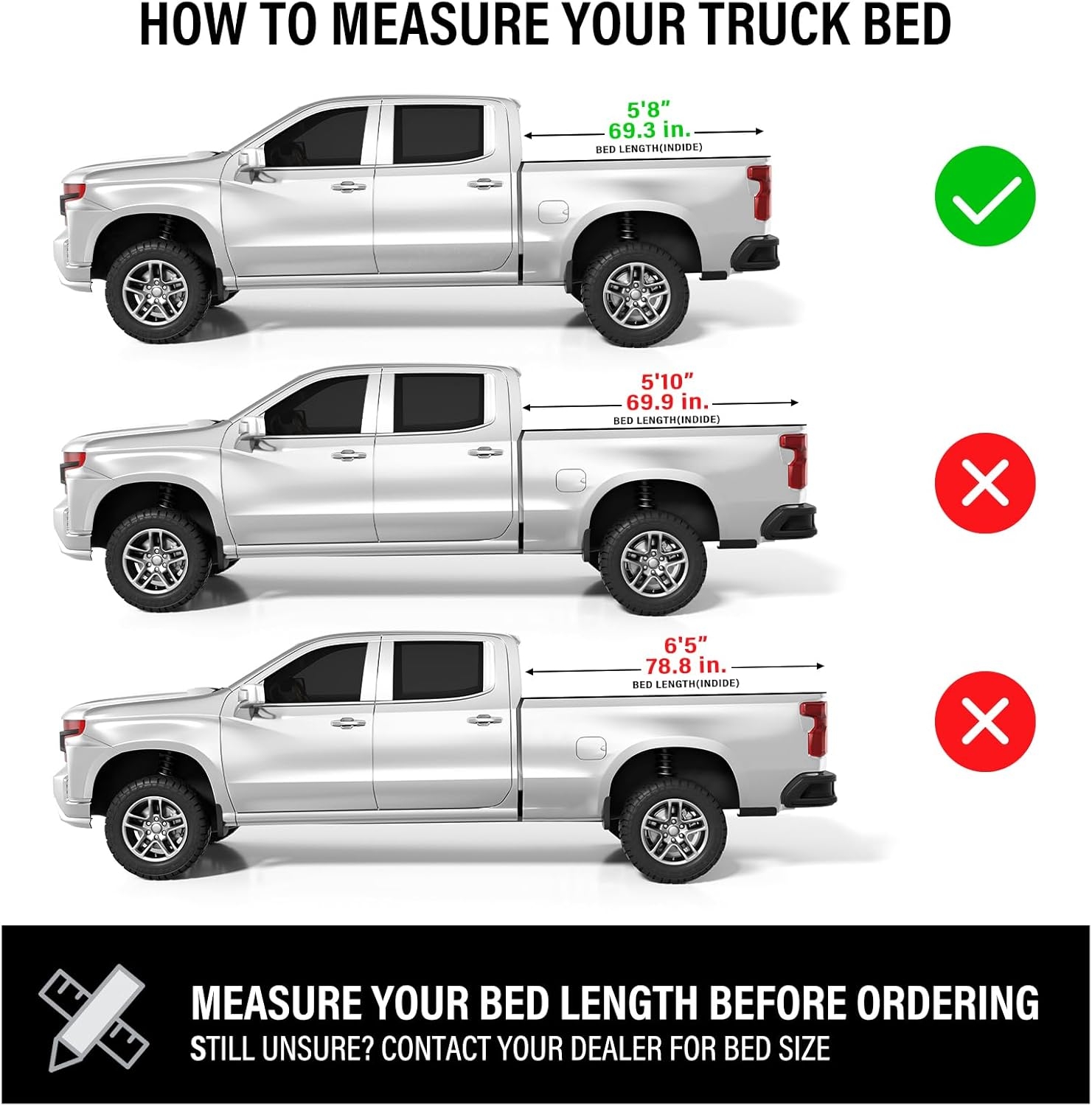 HOW TO MEASURE YOUR TRUCK BED

5'8"
69.3 in.
BED LENGTH(INDIDE)

5'10"
69.9 in.
BED LENGTH(INDIDE)

6'5"
78.8 in.
BED LENGTH(INDIDE)

MEASURE YOUR BED LENGTH BEFORE ORDERING
STILL UNSURE? CONTACT YOUR DEALER FOR BED SIZE