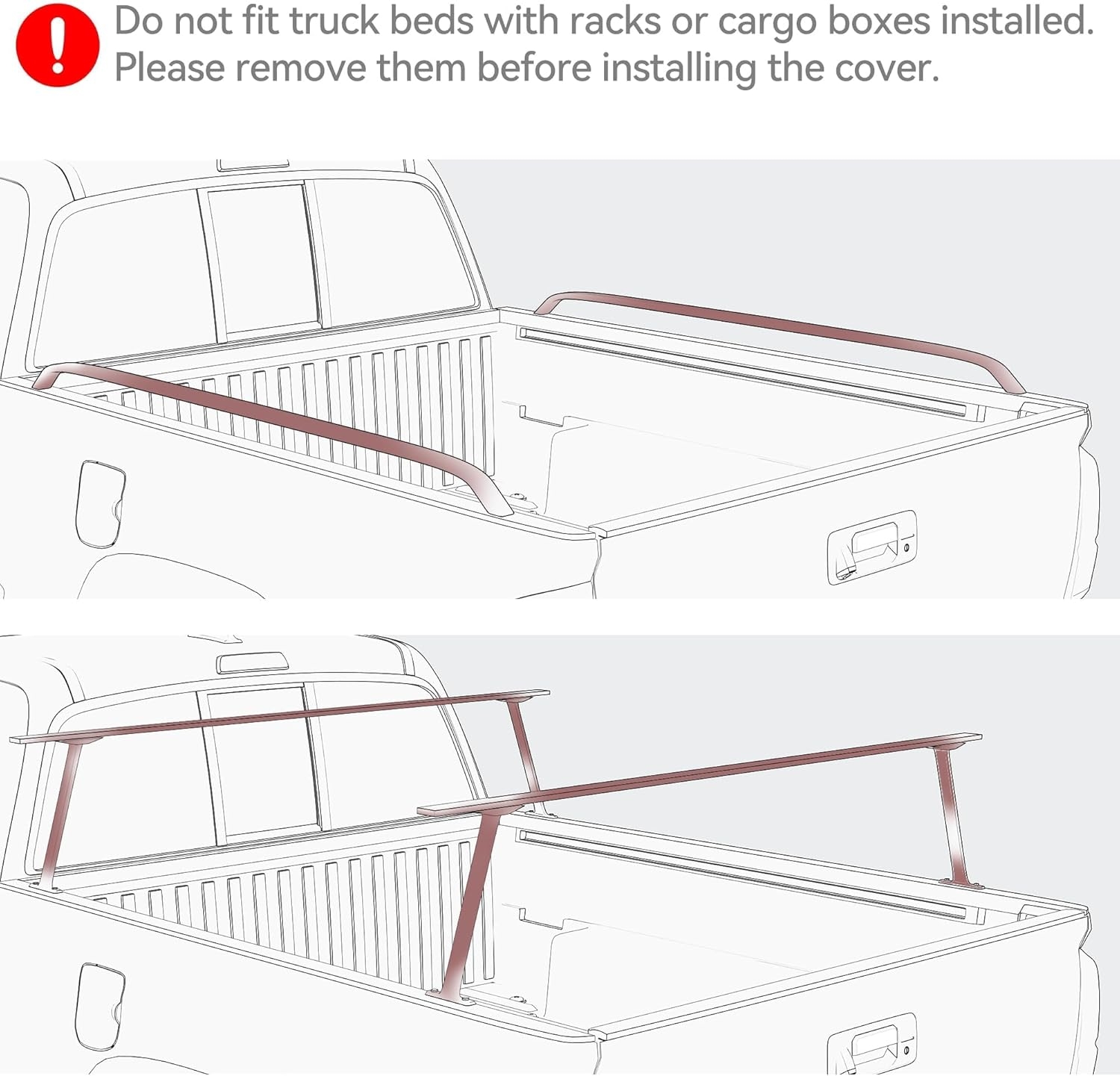 !

Do not fit truck beds with racks or cargo boxes installed. Please remove them before installing the cover.