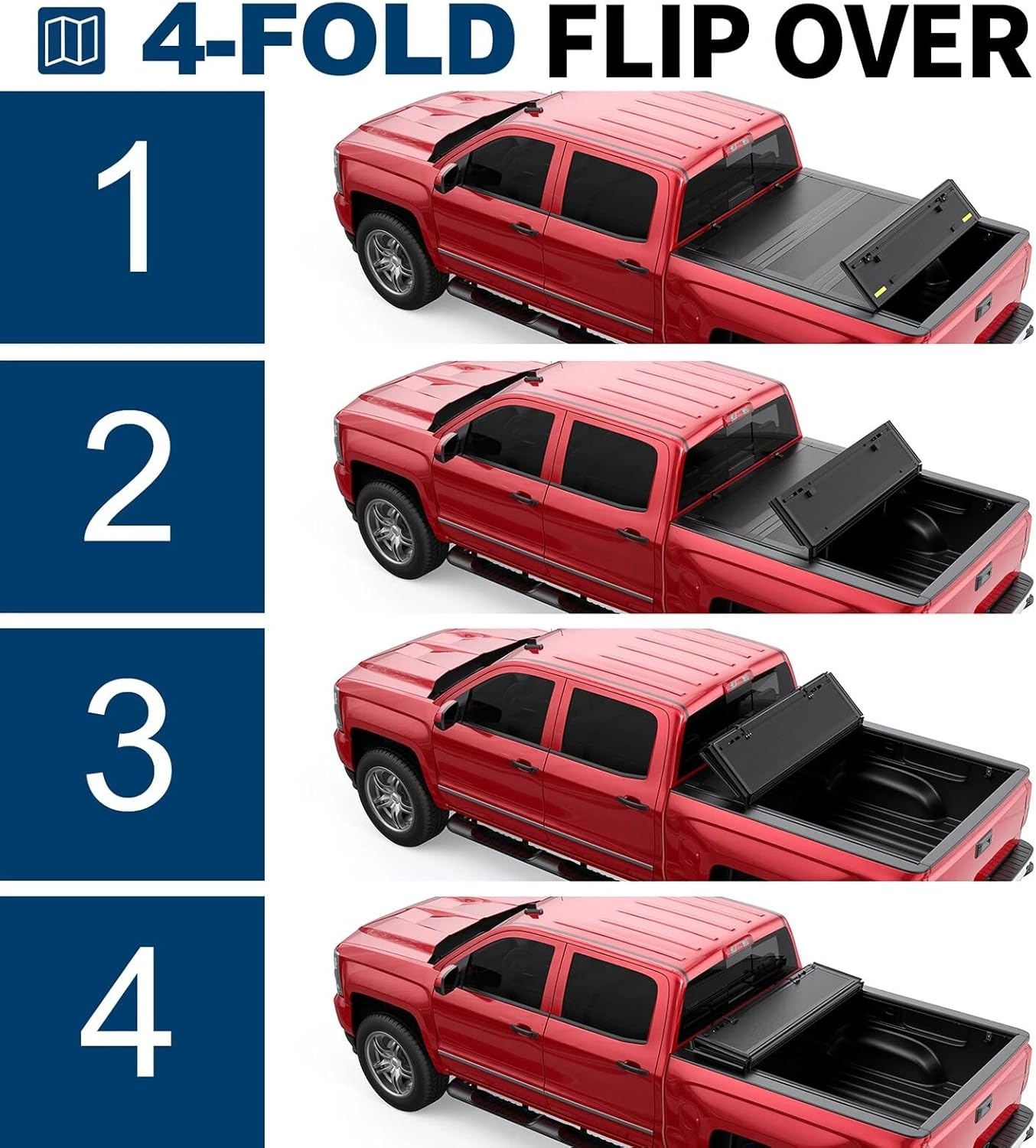 4-FOLD FLIP OVER

1

2

3

4