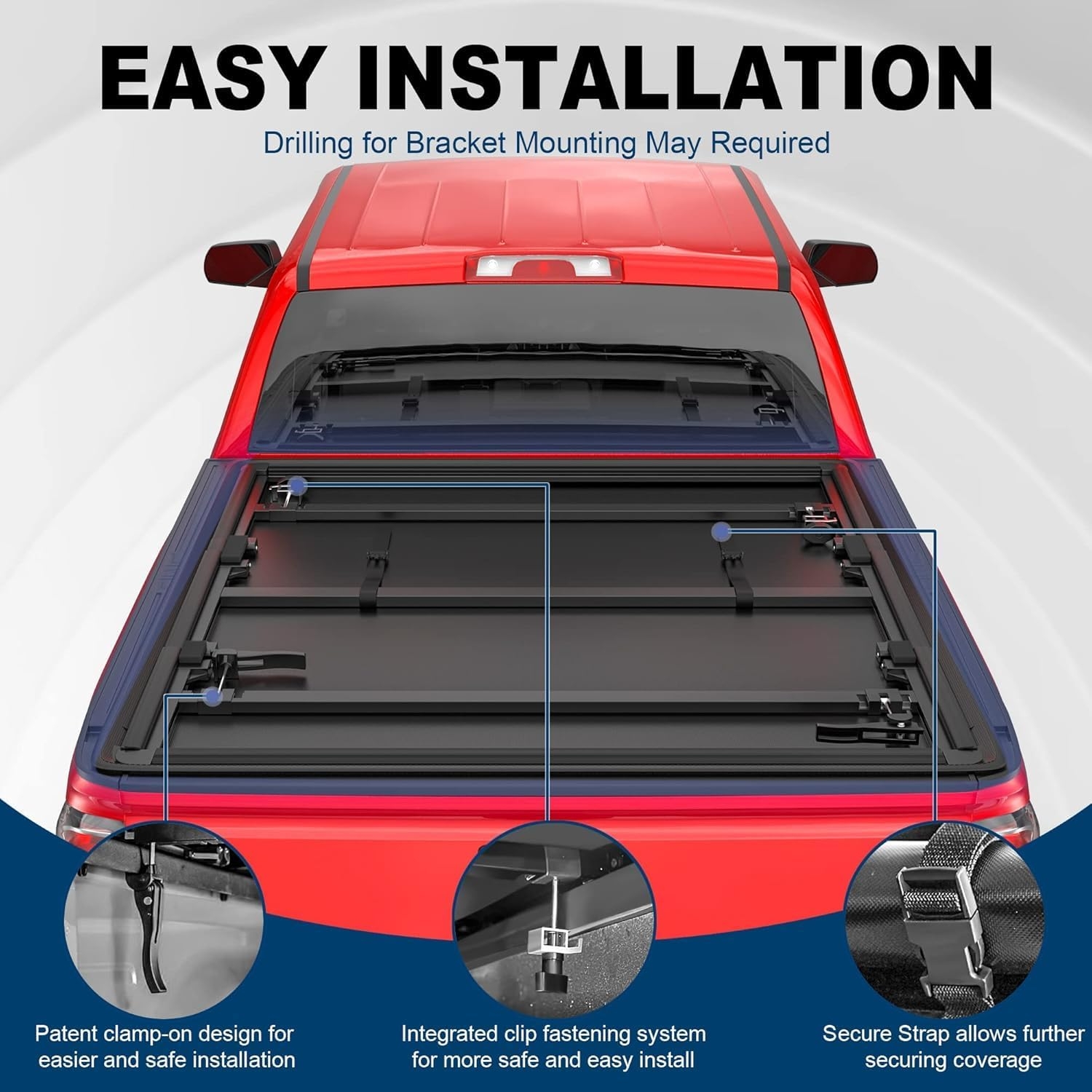 EASY INSTALLATION

Drilling for Bracket Mounting May Required

Patent clamp-on design for easier and safe installation

Integrated clip fastening system for more safe and easy install

Secure Strap allows further securing coverage