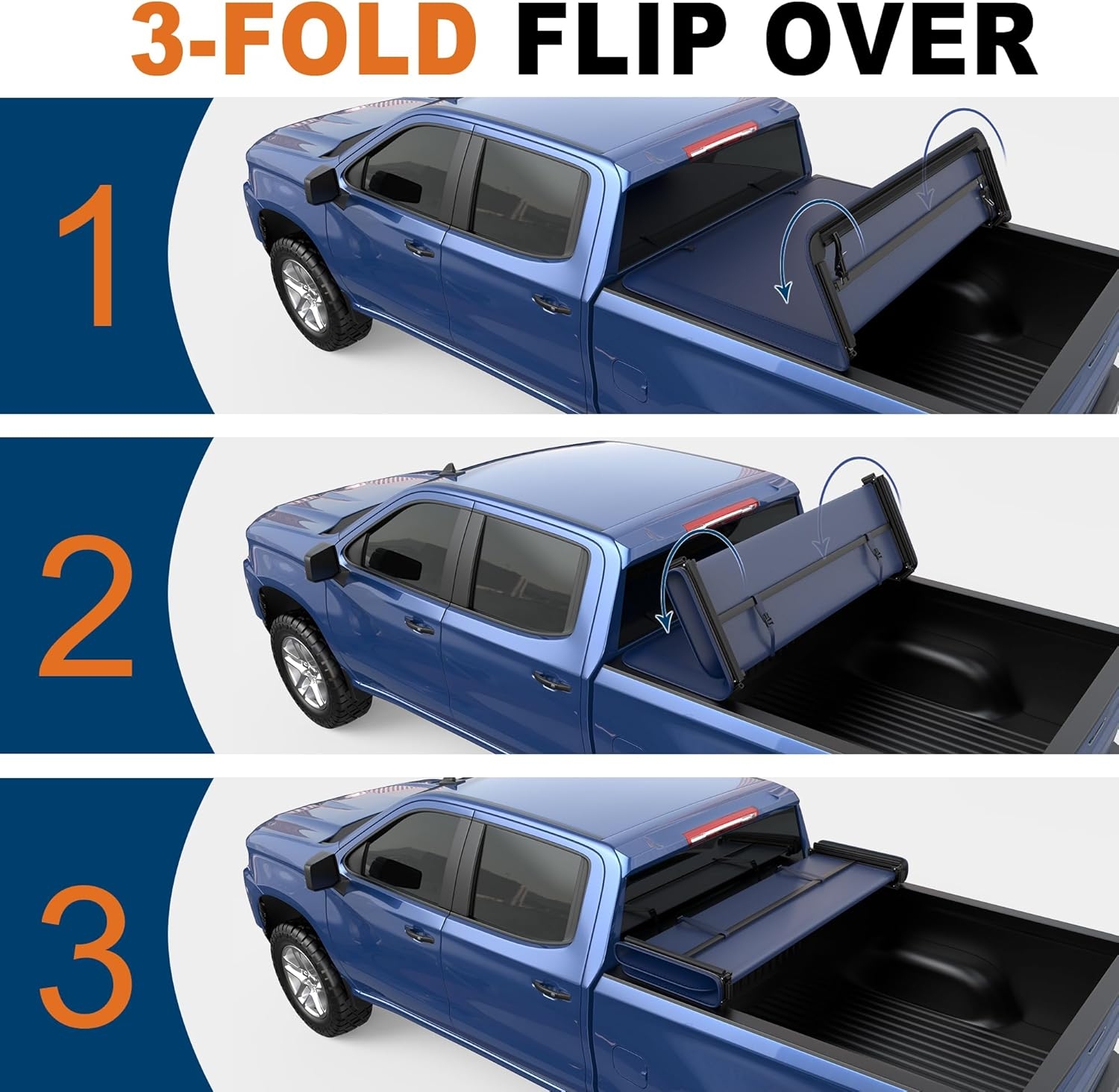 3-FOLD FLIP OVER

1

2

3