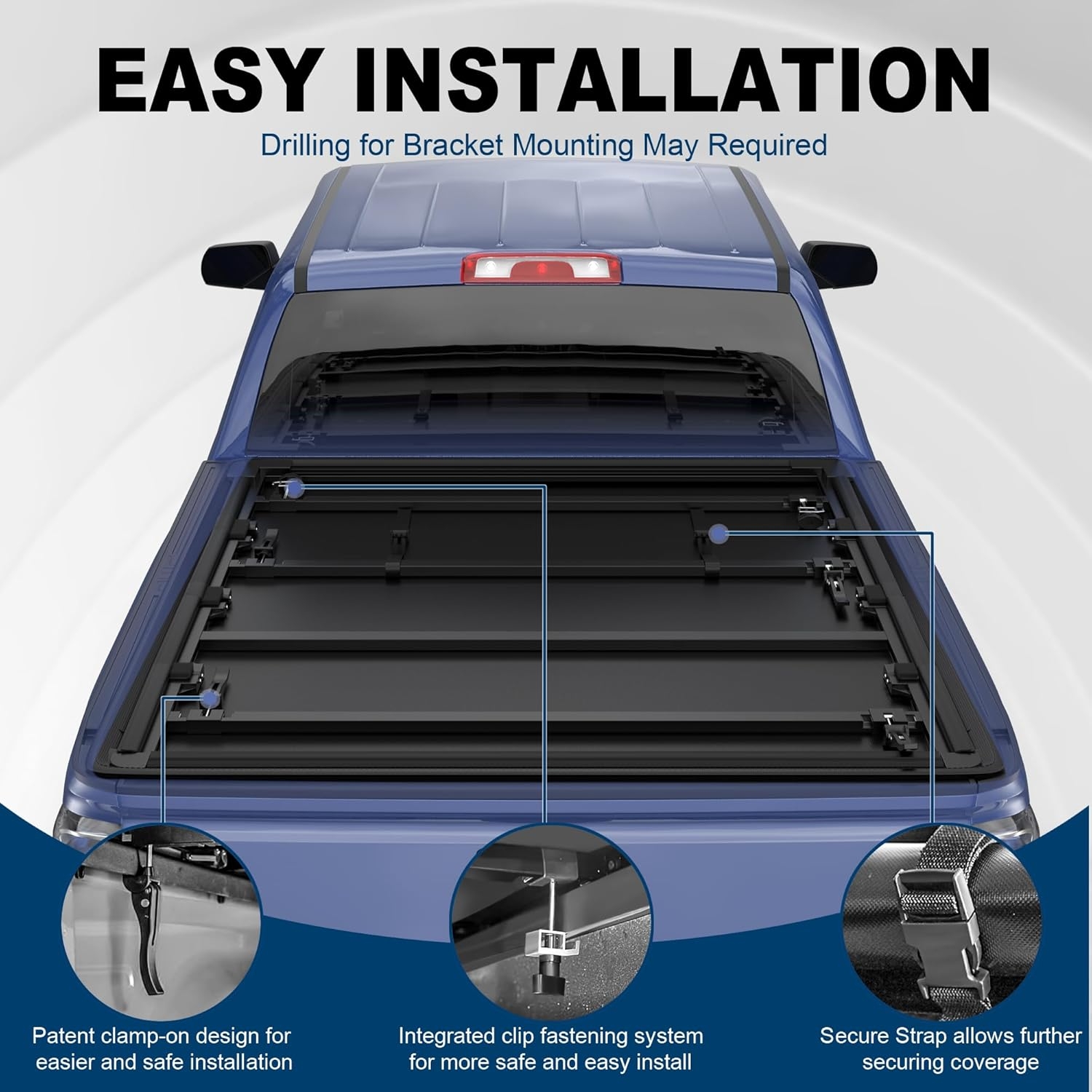 EASY INSTALLATION

Drilling for Bracket Mounting May Required

Patent clamp-on design for easier and safe installation

Integrated clip fastening system for more safe and easy install

Secure Strap allows further securing coverage