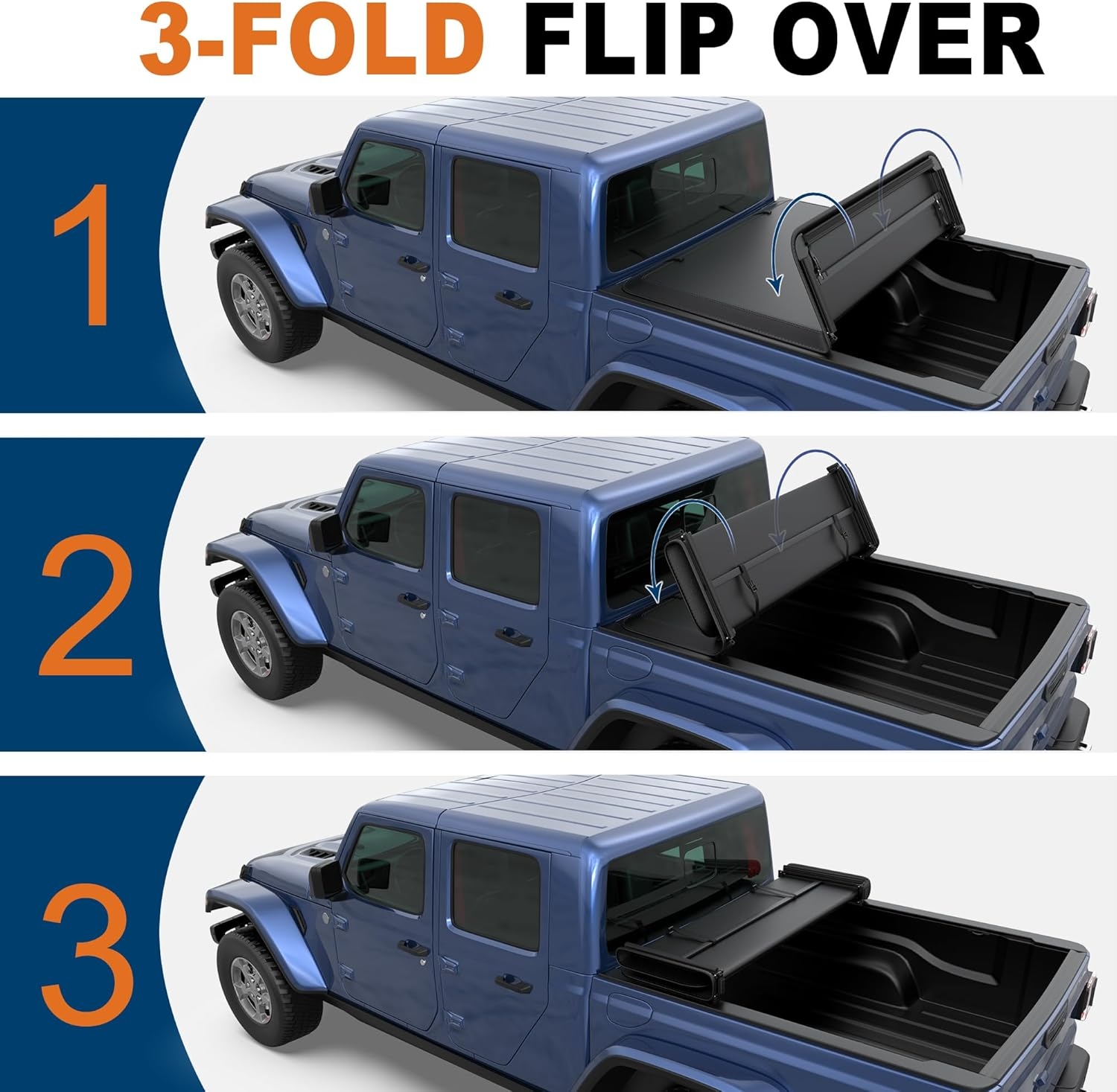 3-FOLD FLIP OVER

1

2

3