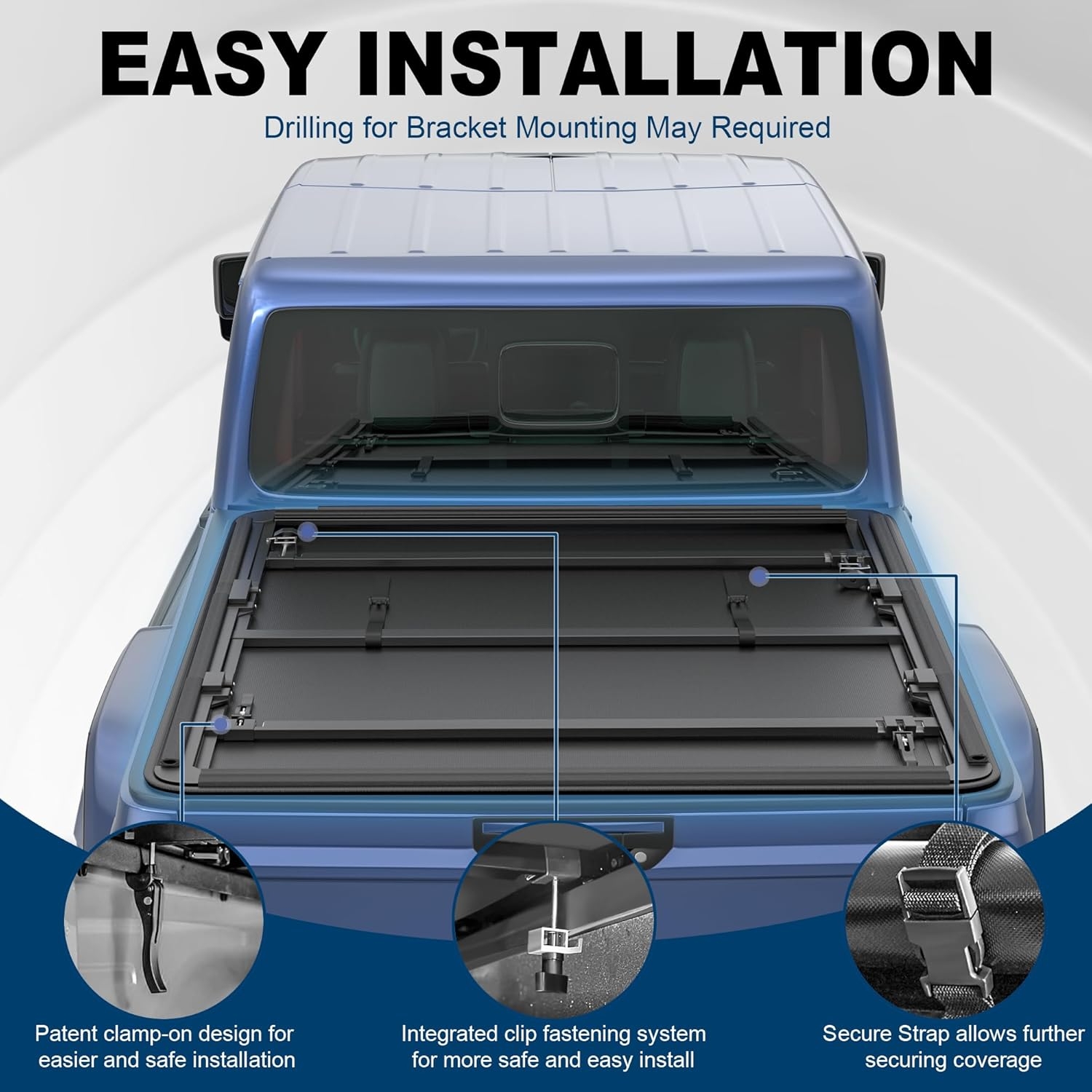 EASY INSTALLATION

Drilling for Bracket Mounting May Required

Patent clamp-on design for easier and safe installation

Integrated clip fastening system for more safe and easy install

Secure Strap allows further securing coverage