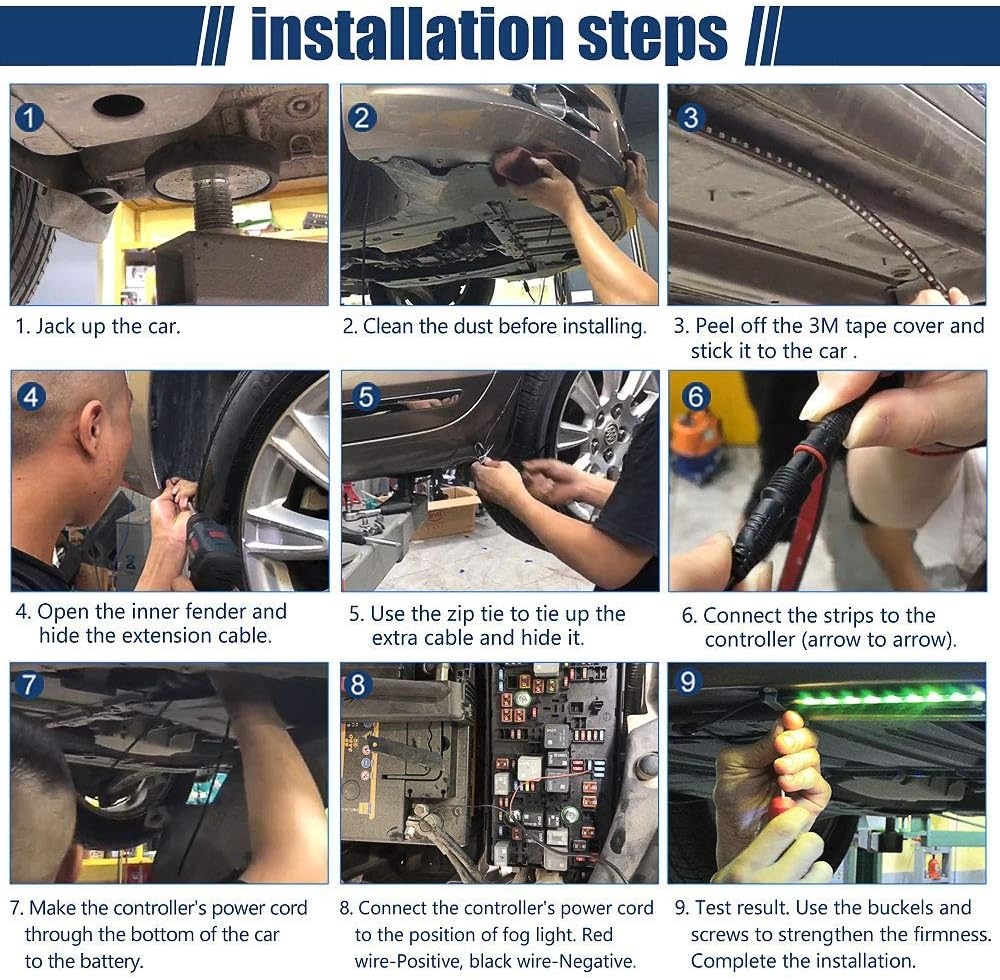 // installation steps //

1

1. Jack up the car.

2

2. Clean the dust before installing.

3

3. Peel off the 3M tape cover and stick it to the car .

4

4. Open the inner fender and hide the extension cable.

5

5. Use the zip tie to tie up the extra cable and hide it.

6

6. Connect the strips to the controller (arrow to arrow).

7

7. Make the controller's power cord through the bottom of the car to the battery.

8

8. Connect the controller's power cord to the position of fog light. Red wire-Positive, black wire-Negative.

9

9. Test result. Use the buckels and screws to strengthen the firmness. Complete the installation.