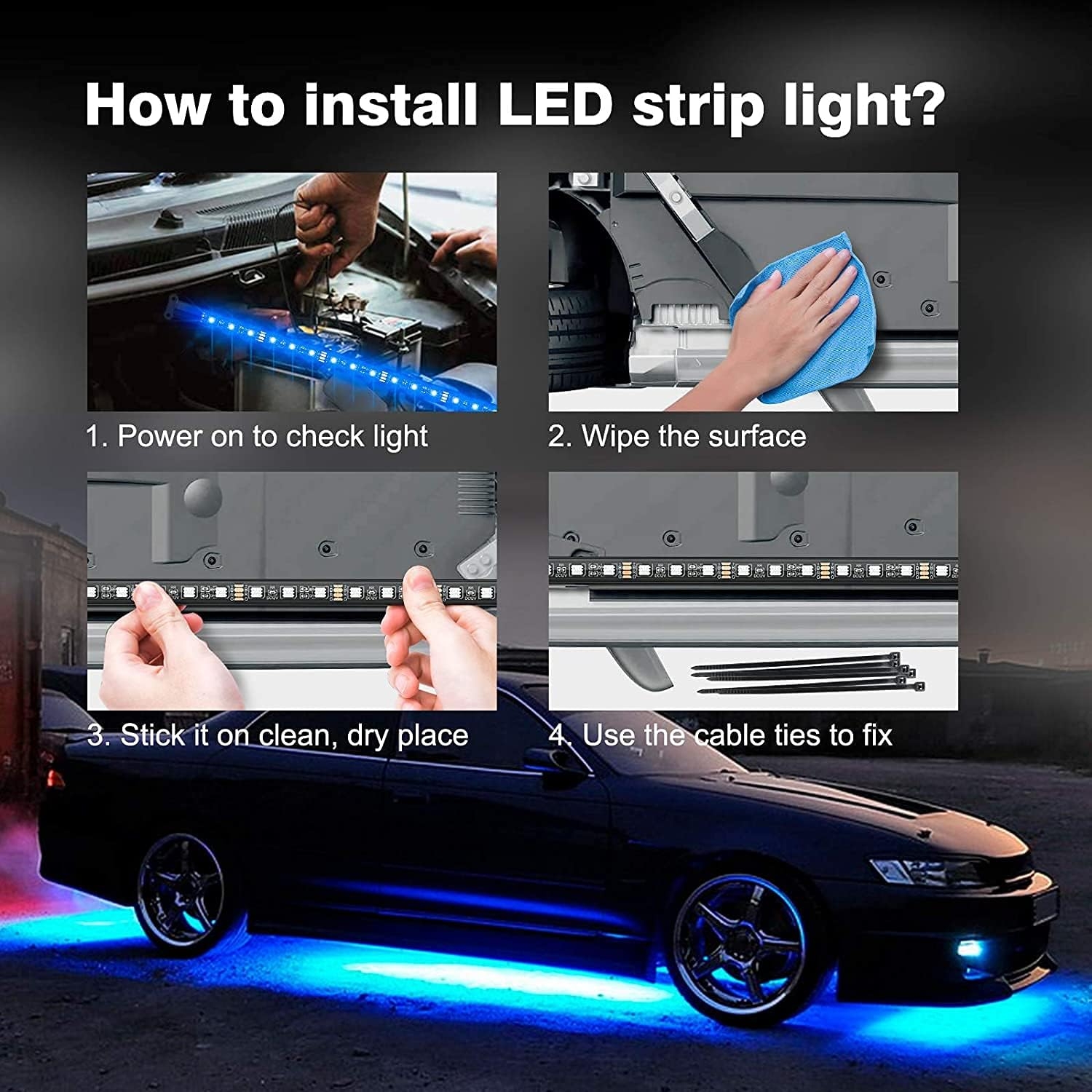 How to install LED strip light?

1. Power on to check light

2. Wipe the surface

3. Stick it on clean, dry place

4. Use the cable ties to fix