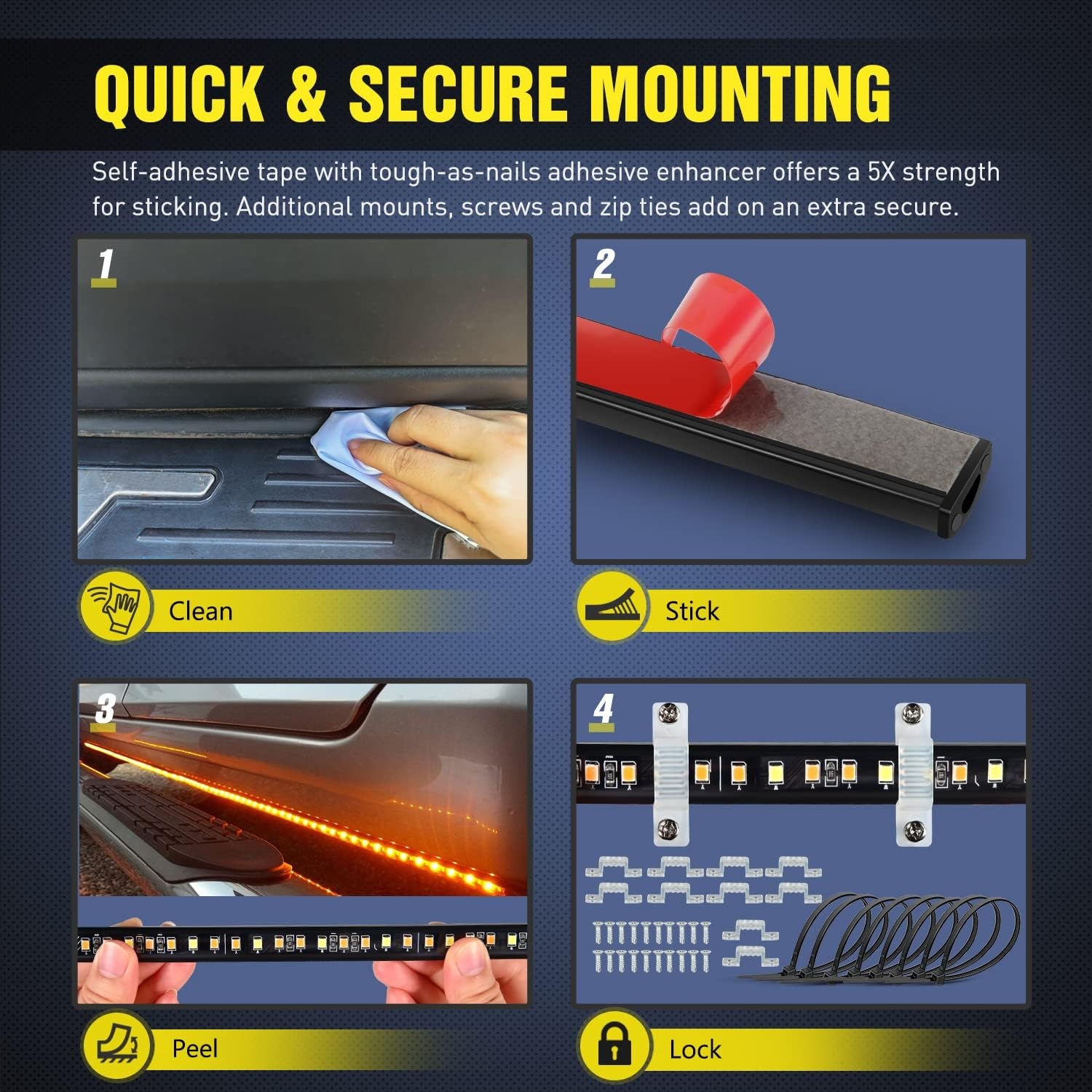 QUICK & SECURE MOUNTING

Self-adhesive tape with tough-as-nails adhesive enhancer offers a 5X strength for sticking. Additional mounts, screws and zip ties add on an extra secure.

1

Clean

2

Stick

3

Peel

4

Lock