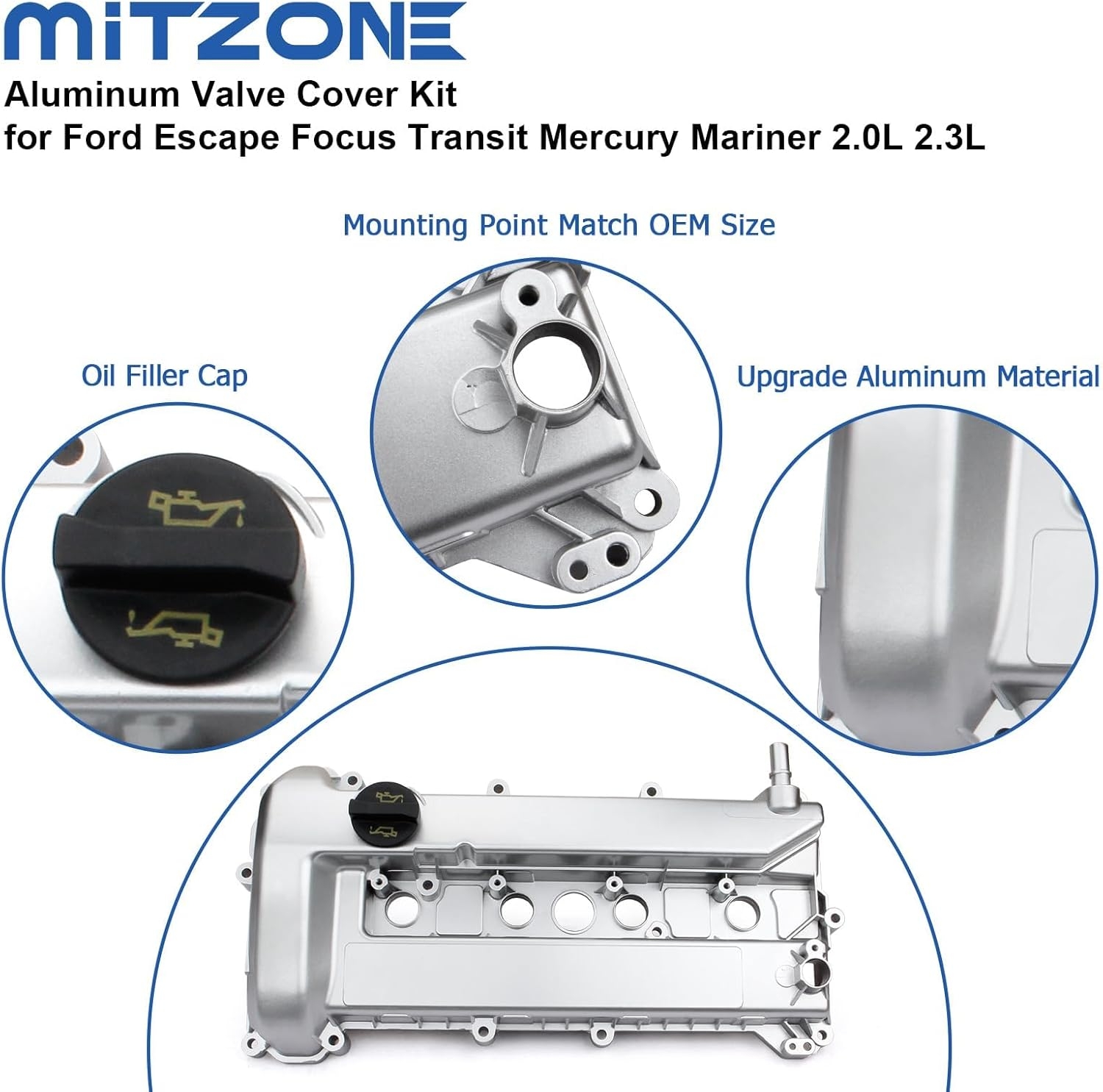 MITZONE

Aluminum Valve Cover Kit for Ford Escape Focus Transit Mercury Mariner 2.0L 2.3L

Mounting Point Match OEM Size

Oil Filler Cap

Upgrade Aluminum Material