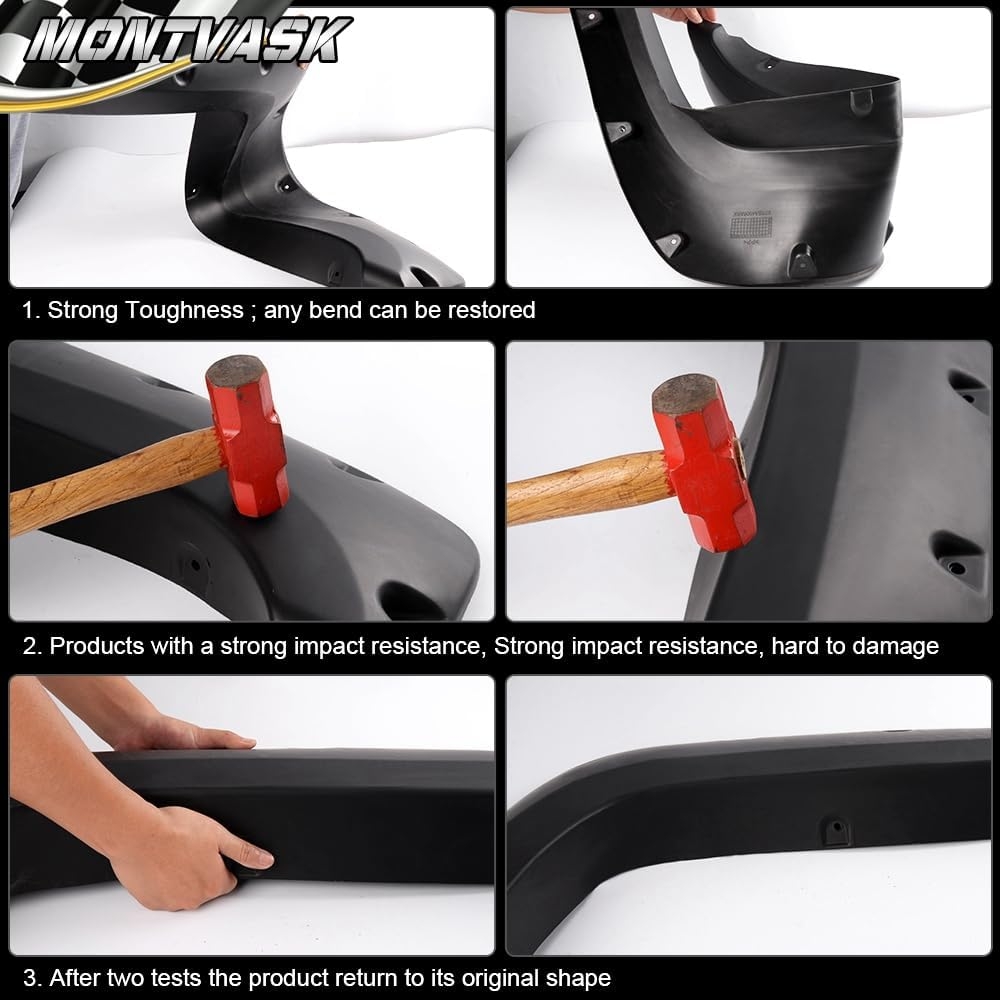 MONTVASK

1. Strong Toughness ; any bend can be restored

2. Products with a strong impact resistance, Strong impact resistance, hard to damage

3. After two tests the product return to its original shape