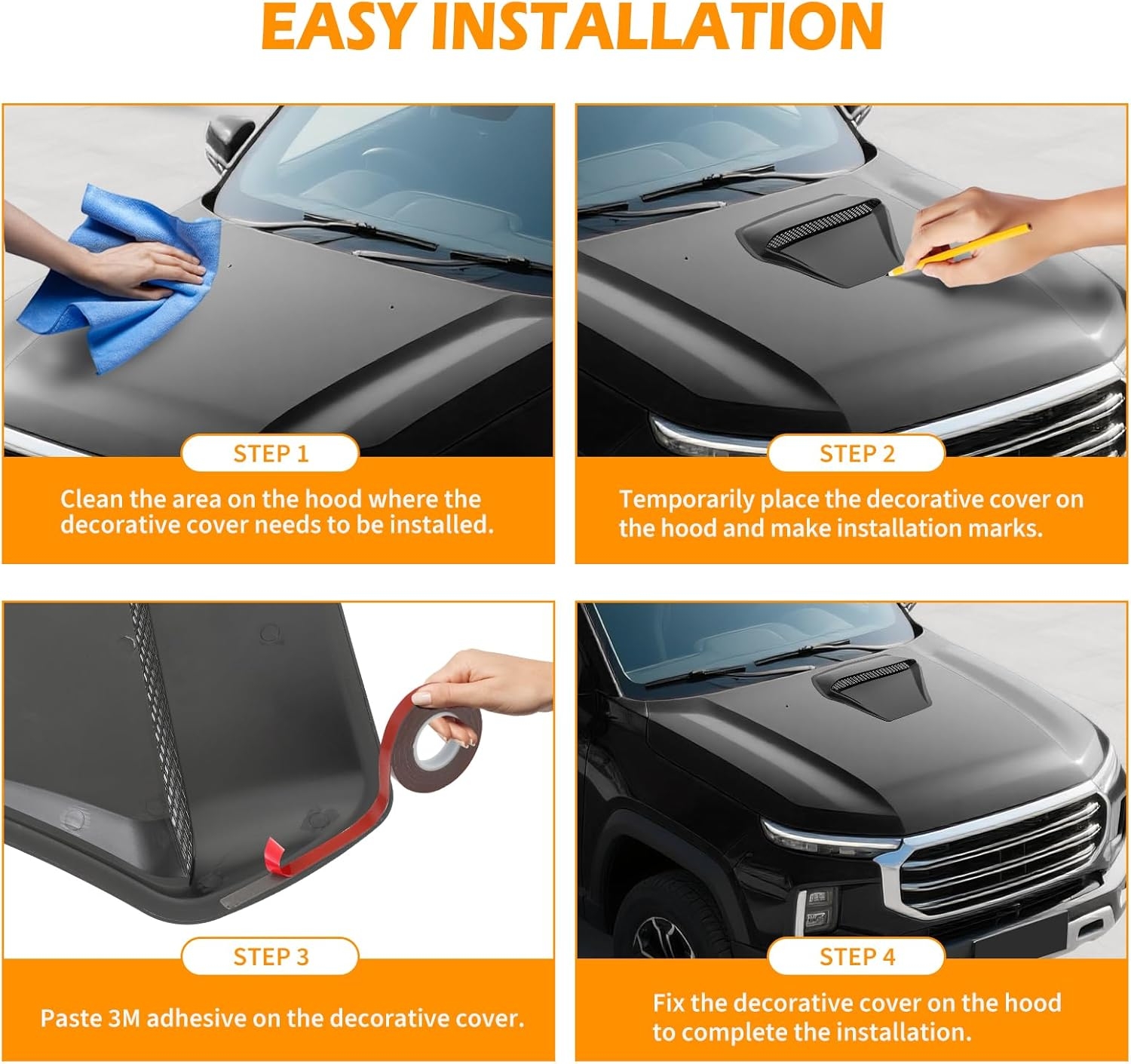 EASY INSTALLATION

STEP 1

Clean the area on the hood where the decorative cover needs to be installed.

STEP 2

Temporarily place the decorative cover on the hood and make installation marks.

STEP 3

Paste 3M adhesive on the decorative cover.

STEP 4

Fix the decorative cover on the hood to complete the installation.