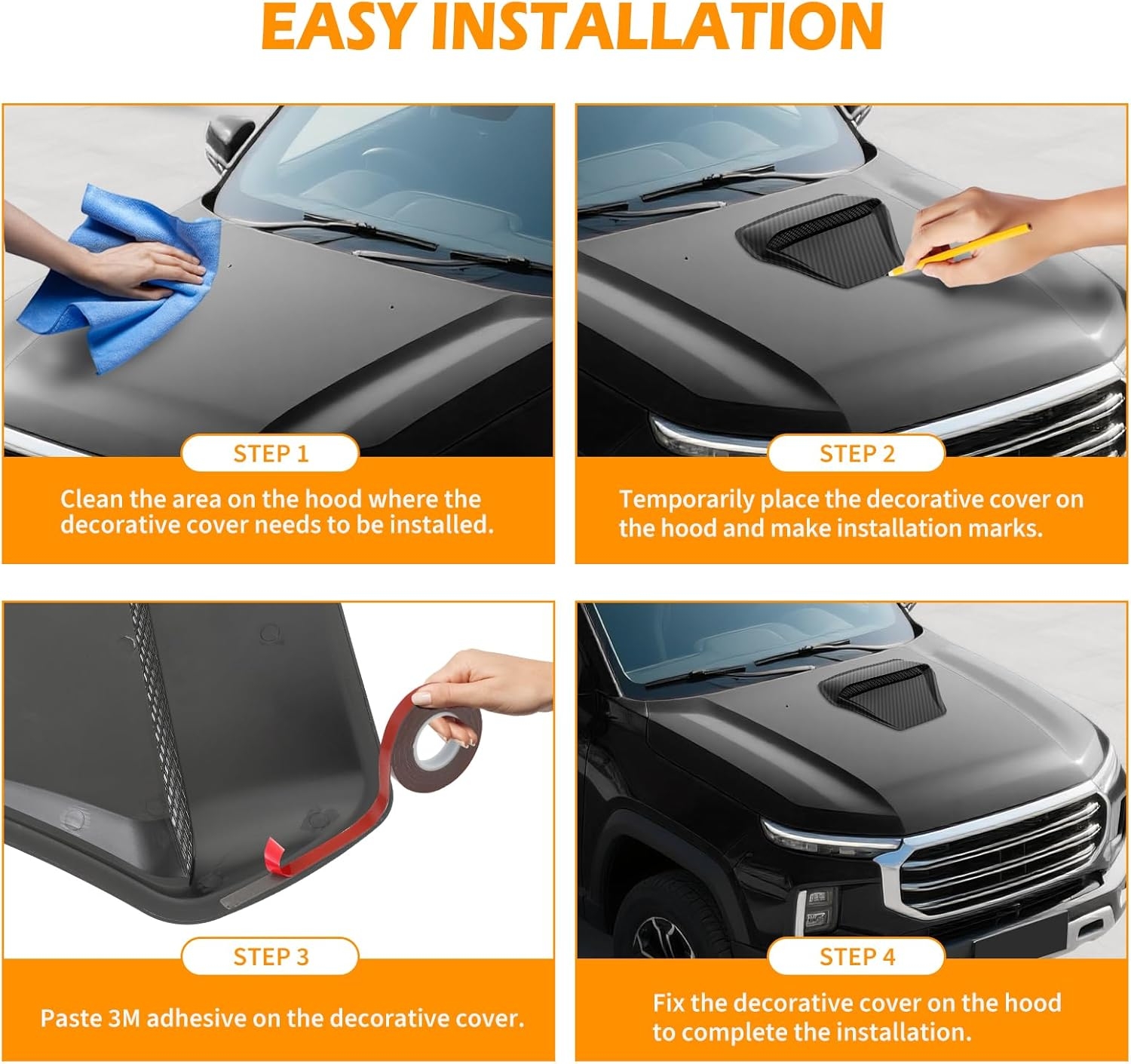 EASY INSTALLATION

STEP 1

Clean the area on the hood where the decorative cover needs to be installed.

STEP 2

Temporarily place the decorative cover on the hood and make installation marks.

STEP 3

Paste 3M adhesive on the decorative cover.

STEP 4

Fix the decorative cover on the hood to complete the installation.