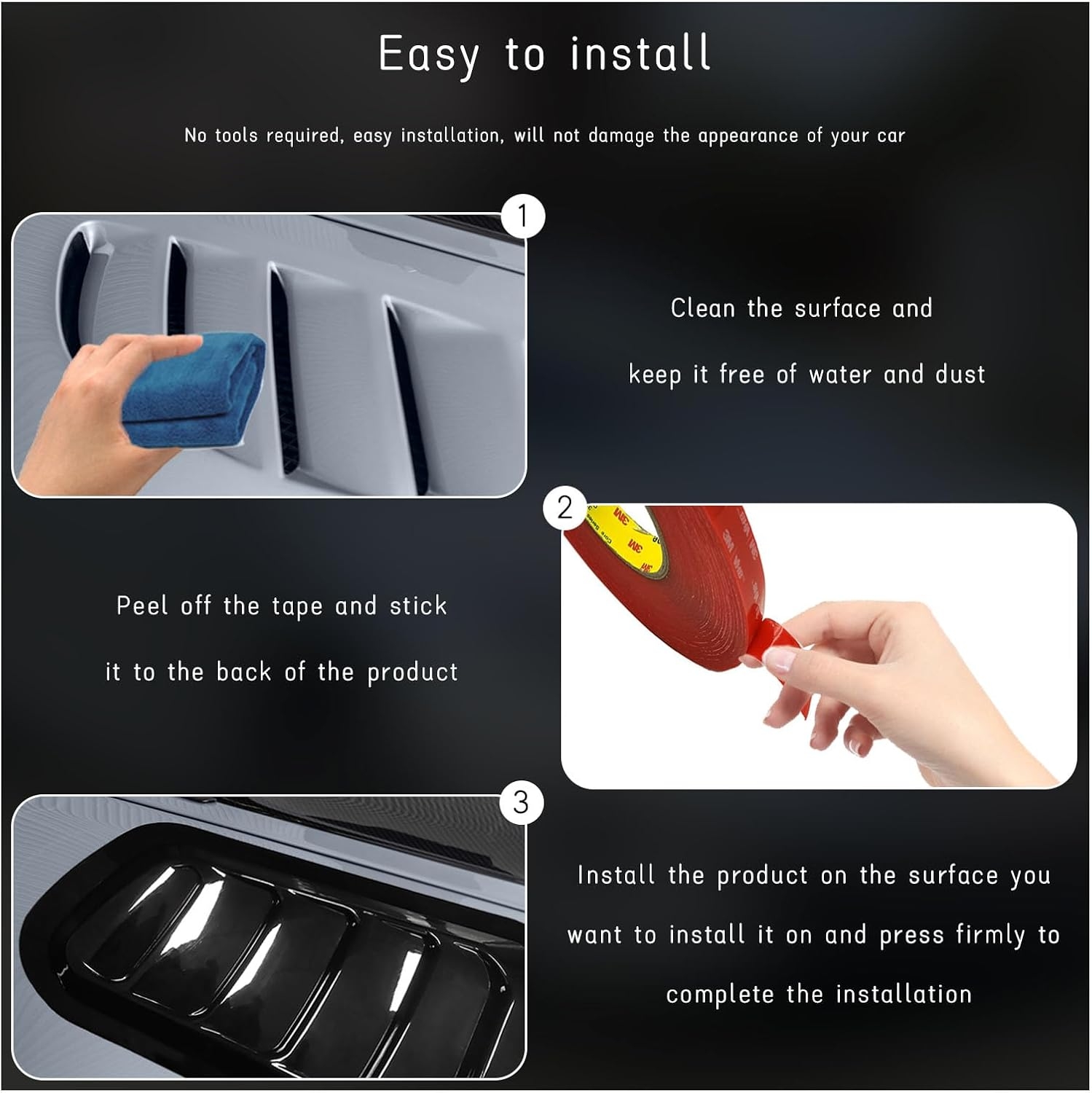 Easy to install

No tools required, easy installation, will not damage the appearance of your car

1

Clean the surface and keep it free of water and dust

2

3M

3M

Peel off the tape and stick it to the back of the product

3

Install the product on the surface you want to install it on and press firmly to complete the installation