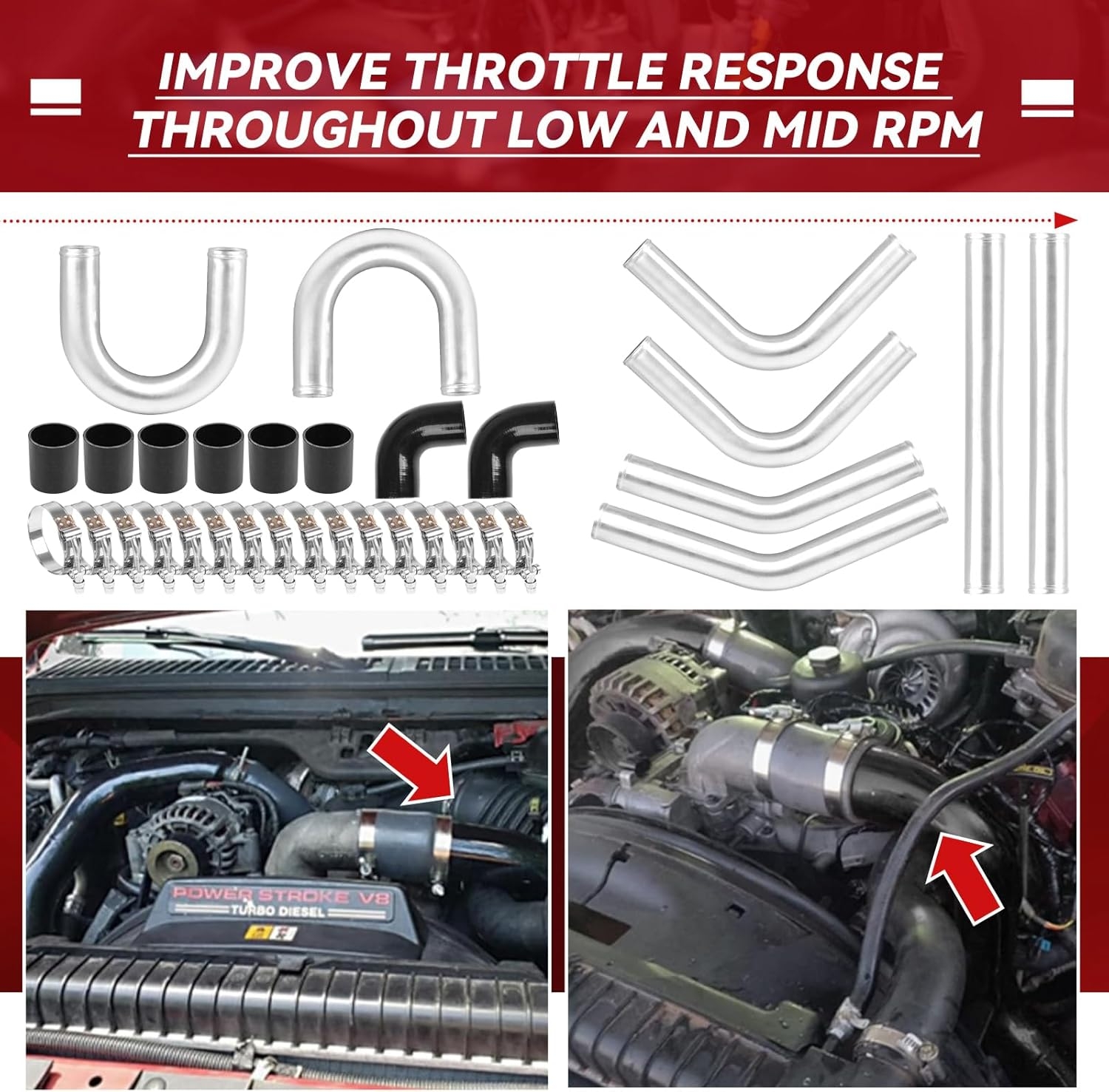 IMPROVE THROTTLE RESPONSE THROUGHOUT LOW AND MID RPM

POWER STROKE V8
TURBO DIESEL