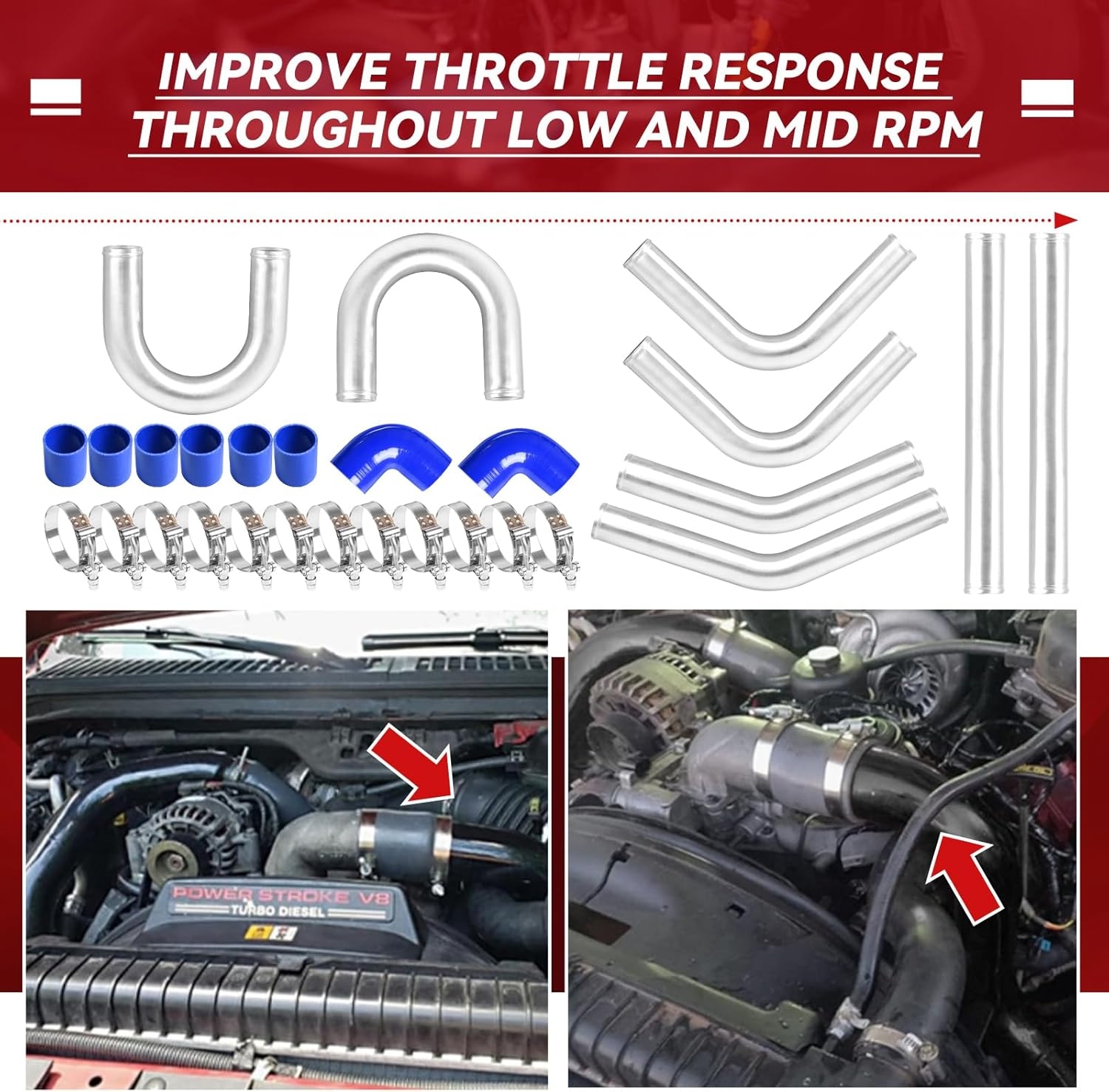 IMPROVE THROTTLE RESPONSE THROUGHOUT LOW AND MID RPM

POWER STROKE V8
TURBO DIESEL