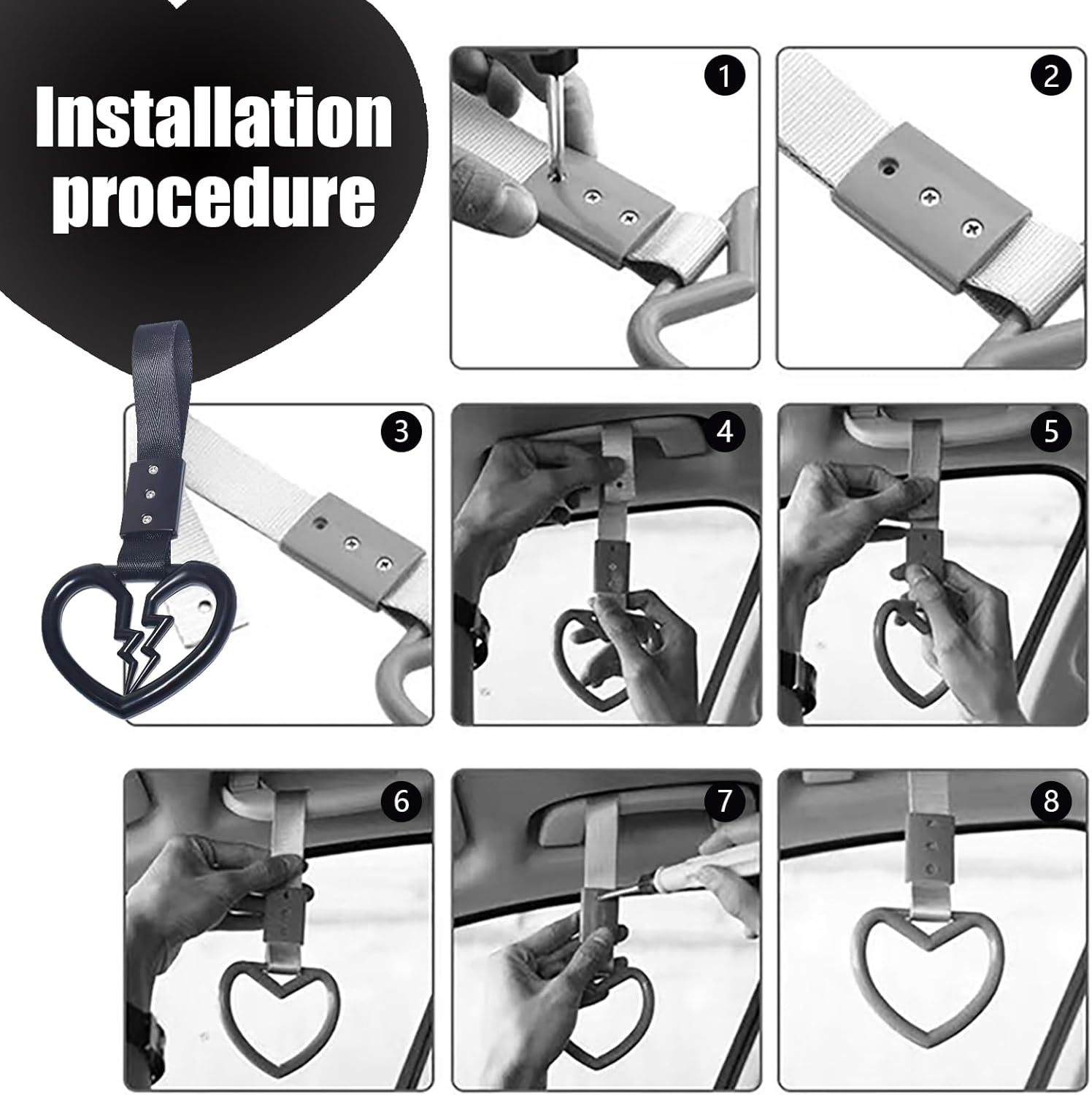 Installation procedure

1

2

3

4

5

6

7

8